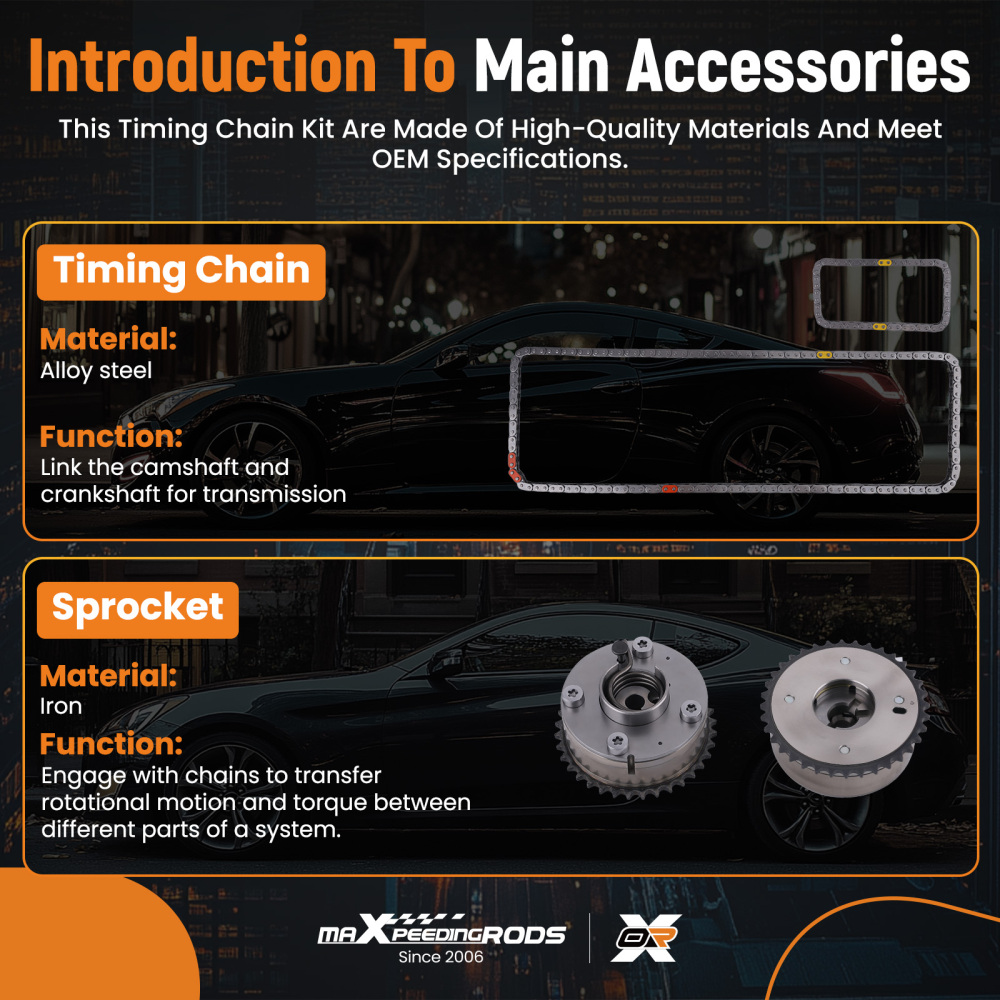 Introduction To Main Accessories

This Timing Chain Kit Are Made Of High-Quality Materials And Meet OEM Specifications.

Timing Chain

Material:
Alloy steel

Function:
Link the camshaft and crankshaft for transmission

Sprocket

Material:
Iron

Function:
Engage with chains to transfer rotational motion and torque between different parts of a system.

maXpeedingRODS
Since 2006

OR