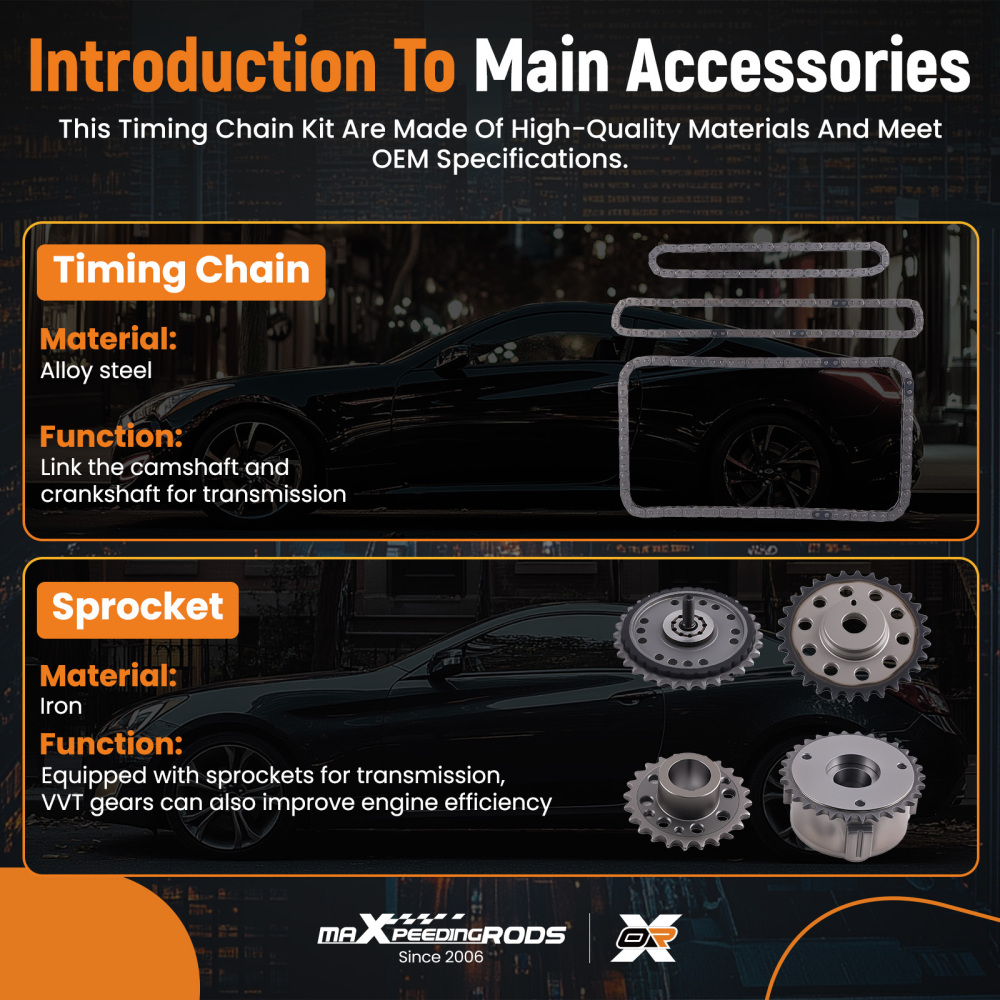 Introduction To Main Accessories

This Timing Chain Kit Are Made Of High-Quality Materials And Meet OEM Specifications.

Timing Chain

Material:
Alloy steel

Function:
Link the camshaft and crankshaft for transmission

Sprocket

Material:
Iron

Function:
Equipped with sprockets for transmission, VVT gears can also improve engine efficiency

maXpeedingRODS
Since 2006

OR