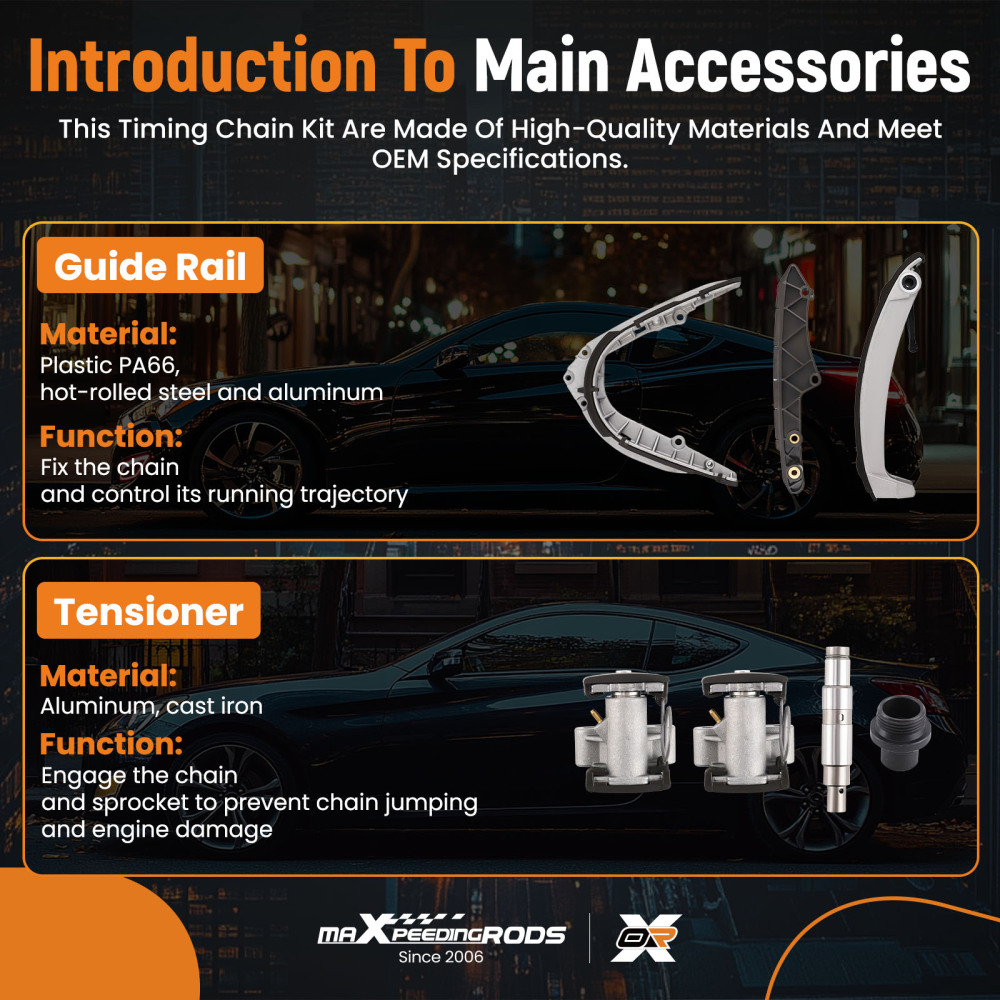 Introduction To Main Accessories

This Timing Chain Kit Are Made Of High-Quality Materials And Meet OEM Specifications.

Guide Rail

Material:
Plastic PA66,
hot-rolled steel and aluminum

Function:
Fix the chain
and control its running trajectory

Tensioner

Material:
Aluminum, cast iron

Function:
Engage the chain
and sprocket to prevent chain jumping
and engine damage

maXpeedingRODS
Since 2006

OR