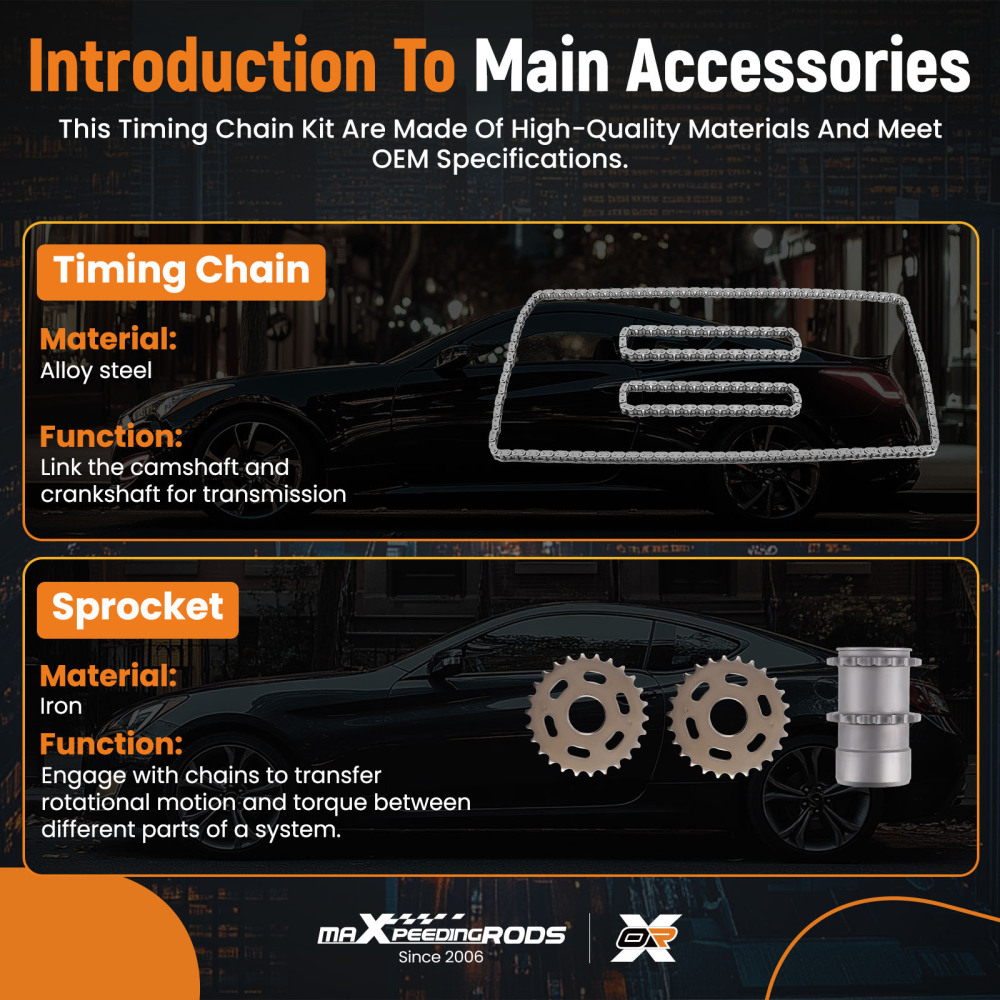 Introduction To Main Accessories

This Timing Chain Kit Are Made Of High-Quality Materials And Meet OEM Specifications.

Timing Chain

Material:
Alloy steel

Function:
Link the camshaft and crankshaft for transmission

Sprocket

Material:
Iron

Function:
Engage with chains to transfer rotational motion and torque between different parts of a system.

maXpeedingRODS
Since 2006

OR