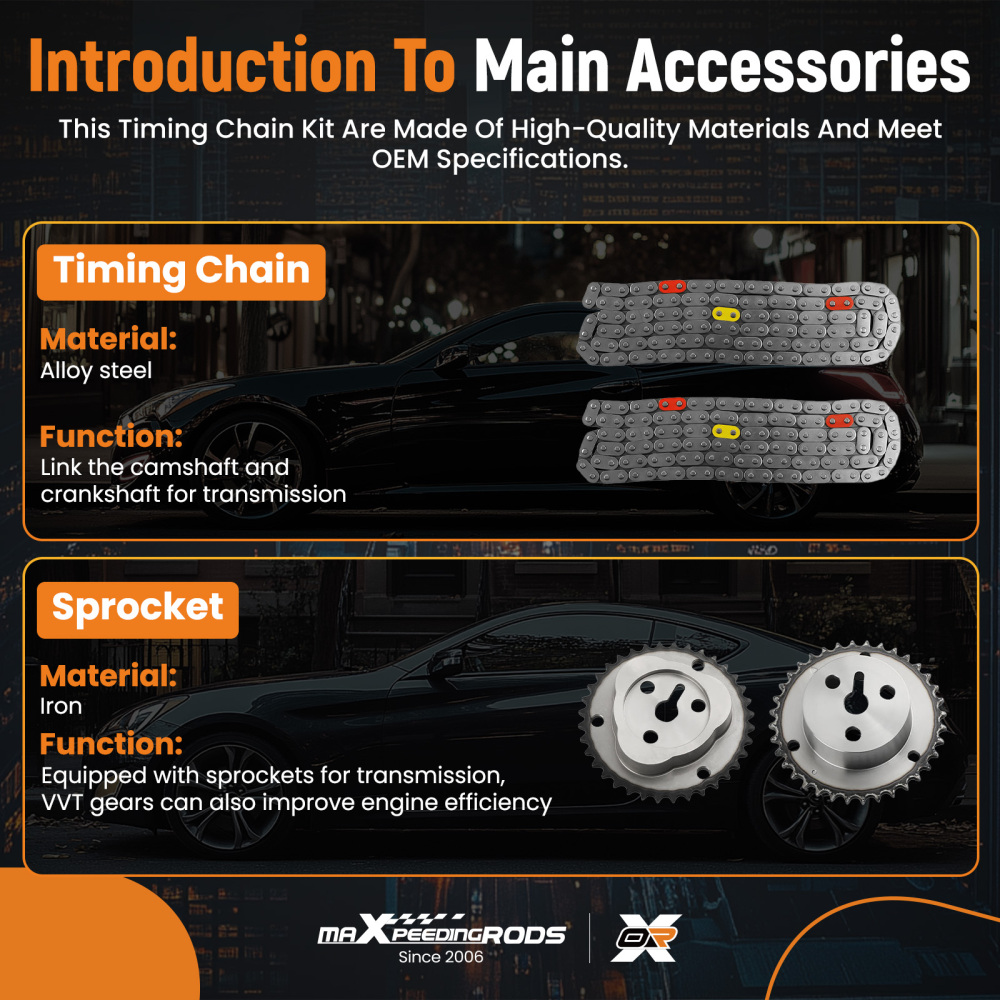 Introduction To Main Accessories

This Timing Chain Kit Are Made Of High-Quality Materials And Meet OEM Specifications.

Timing Chain

Material:
Alloy steel

Function:
Link the camshaft and crankshaft for transmission

Sprocket

Material:
Iron

Function:
Equipped with sprockets for transmission, VVT gears can also improve engine efficiency

maXpeedingRODS
Since 2006

OR