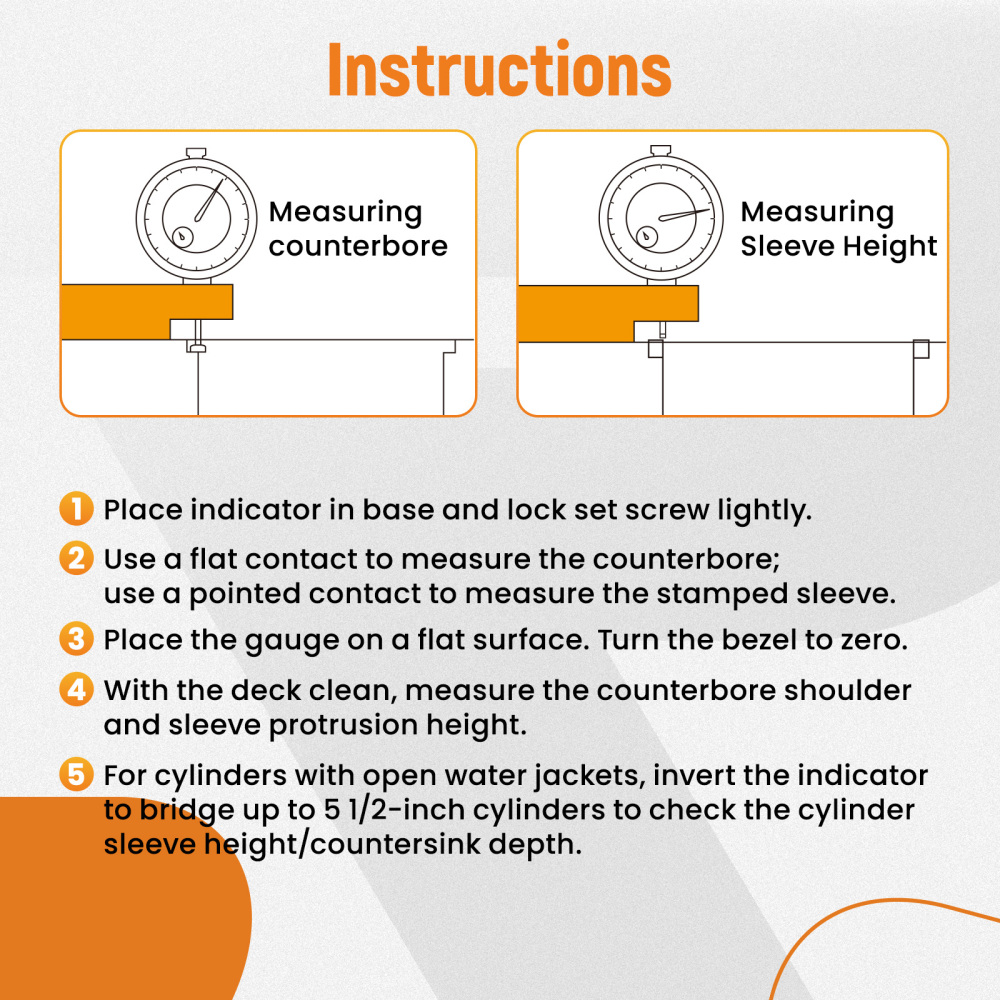 Instructions

Measuring counterbore

Measuring Sleeve Height

1 Place indicator in base and lock set screw lightly.

2 Use a flat contact to measure the counterbore; use a pointed contact to measure the stamped sleeve.

3 Place the gauge on a flat surface. Turn the bezel to zero.

4 With the deck clean, measure the counterbore shoulder and sleeve protrusion height.

5 For cylinders with open water jackets, invert the indicator to bridge up to 5 1/2-inch cylinders to check the cylinder sleeve height/countersink depth.