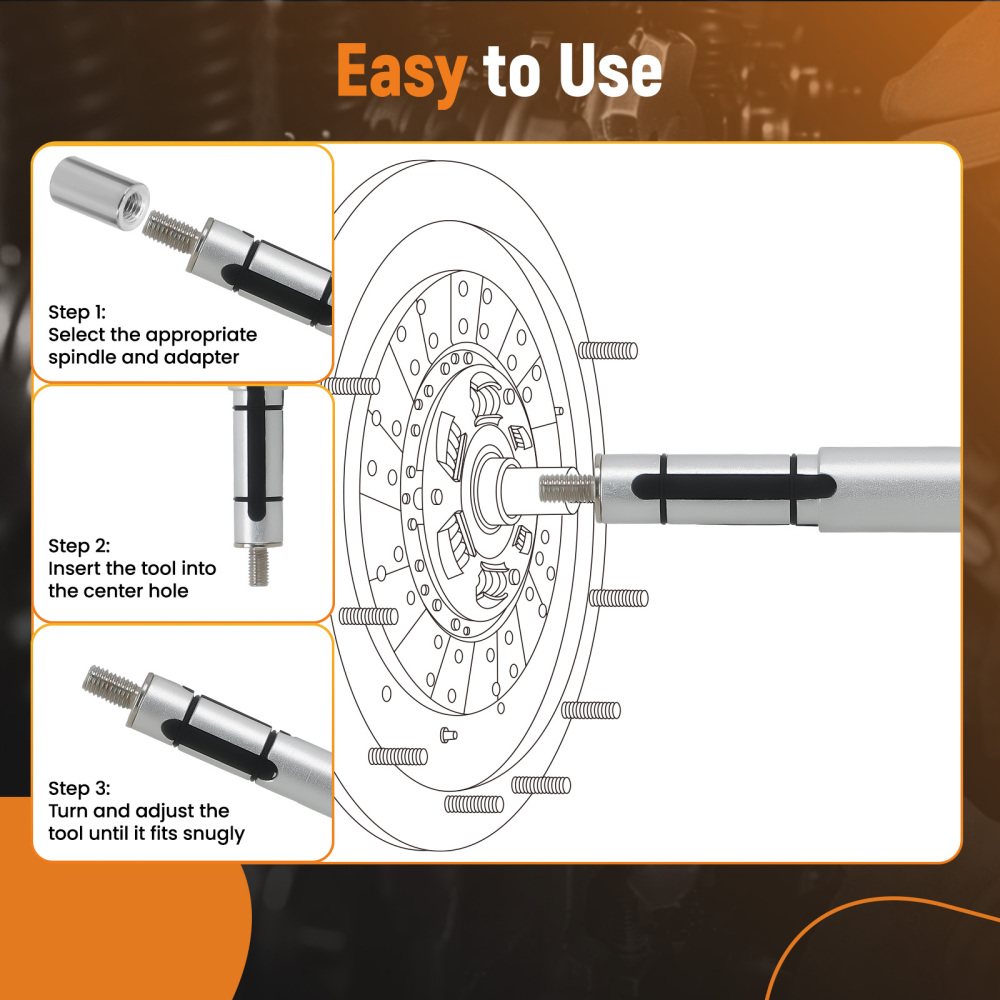 Easy to Use

Step 1:
Select the appropriate spindle and adapter

Step 2:
Insert the tool into the center hole

Step 3:
Turn and adjust the tool until it fits snugly