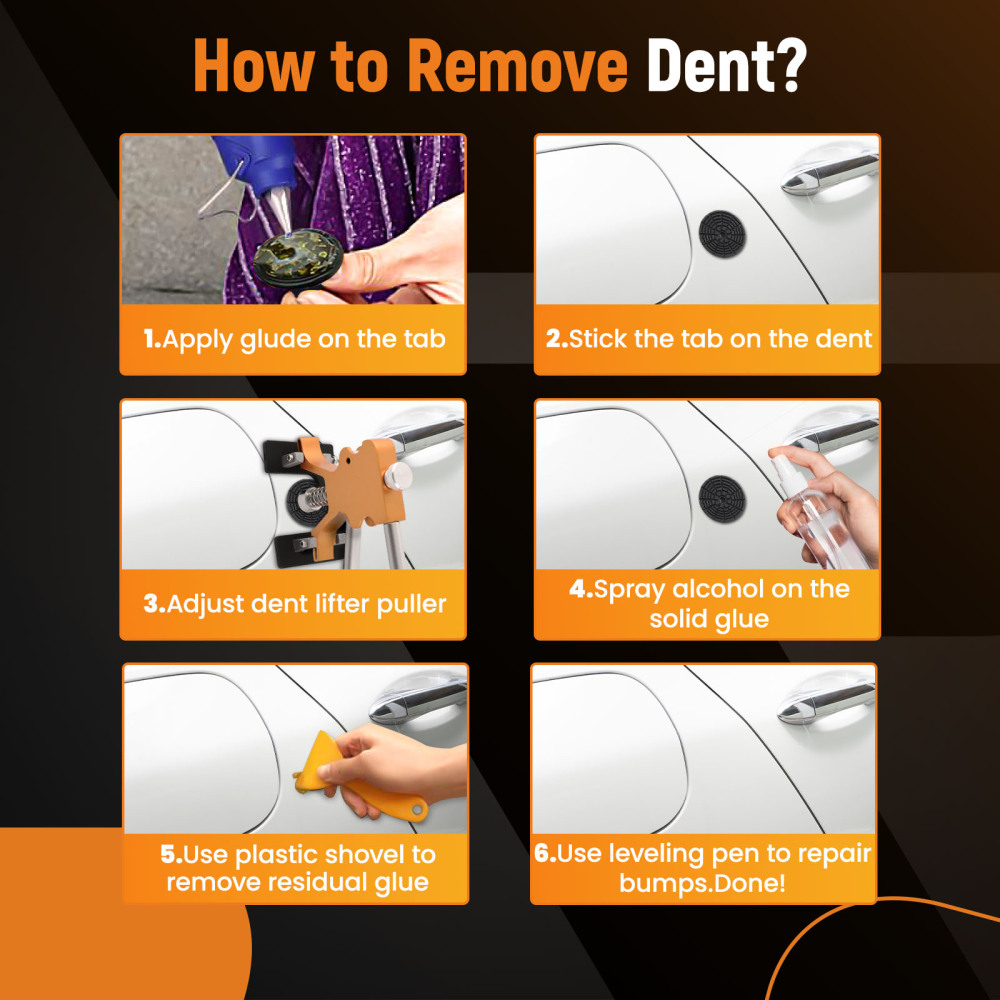 How to Remove Dent?

1.Apply glude on the tab

2.Stick the tab on the dent

3.Adjust dent lifter puller

4.Spray alcohol on the solid glue

5.Use plastic shovel to remove residual glue

6.Use leveling pen to repair bumps.Done!