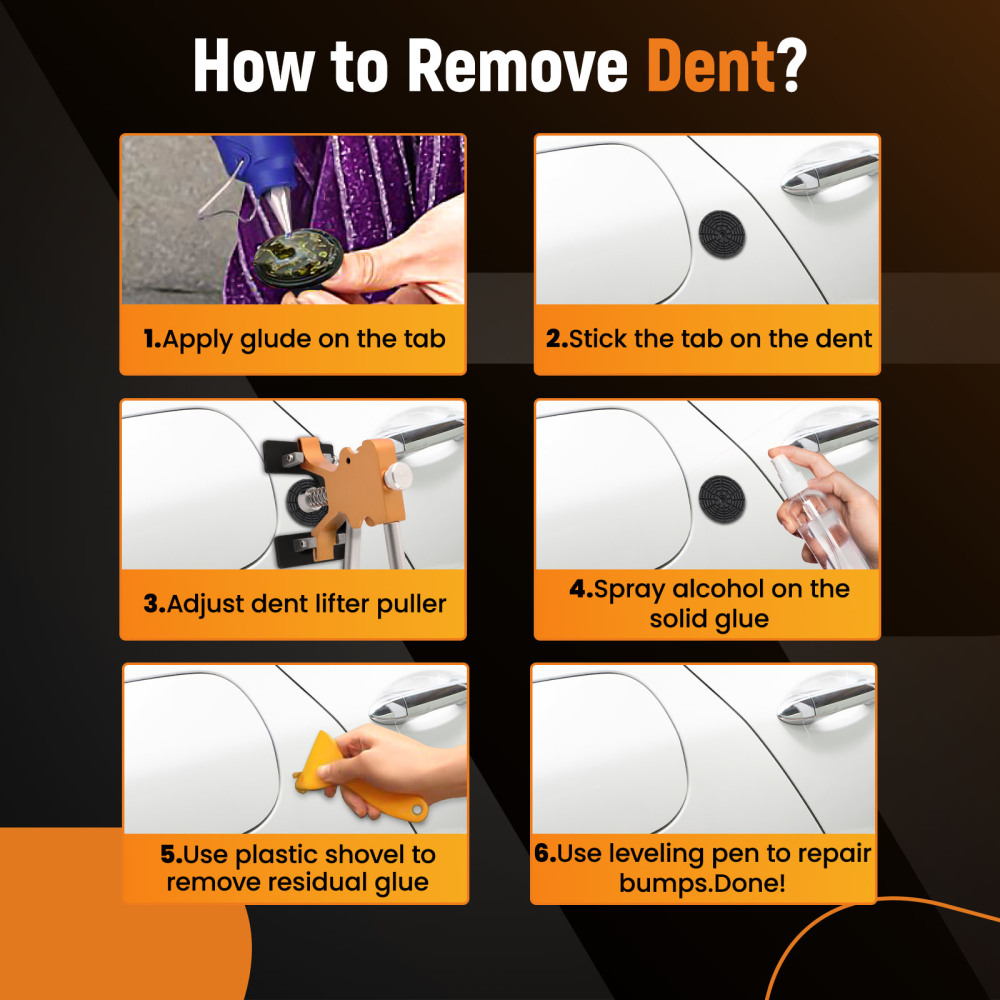 How to Remove Dent?

1.Apply glude on the tab

2.Stick the tab on the dent

3.Adjust dent lifter puller

4.Spray alcohol on the solid glue

5.Use plastic shovel to remove residual glue

6.Use leveling pen to repair bumps.Done!