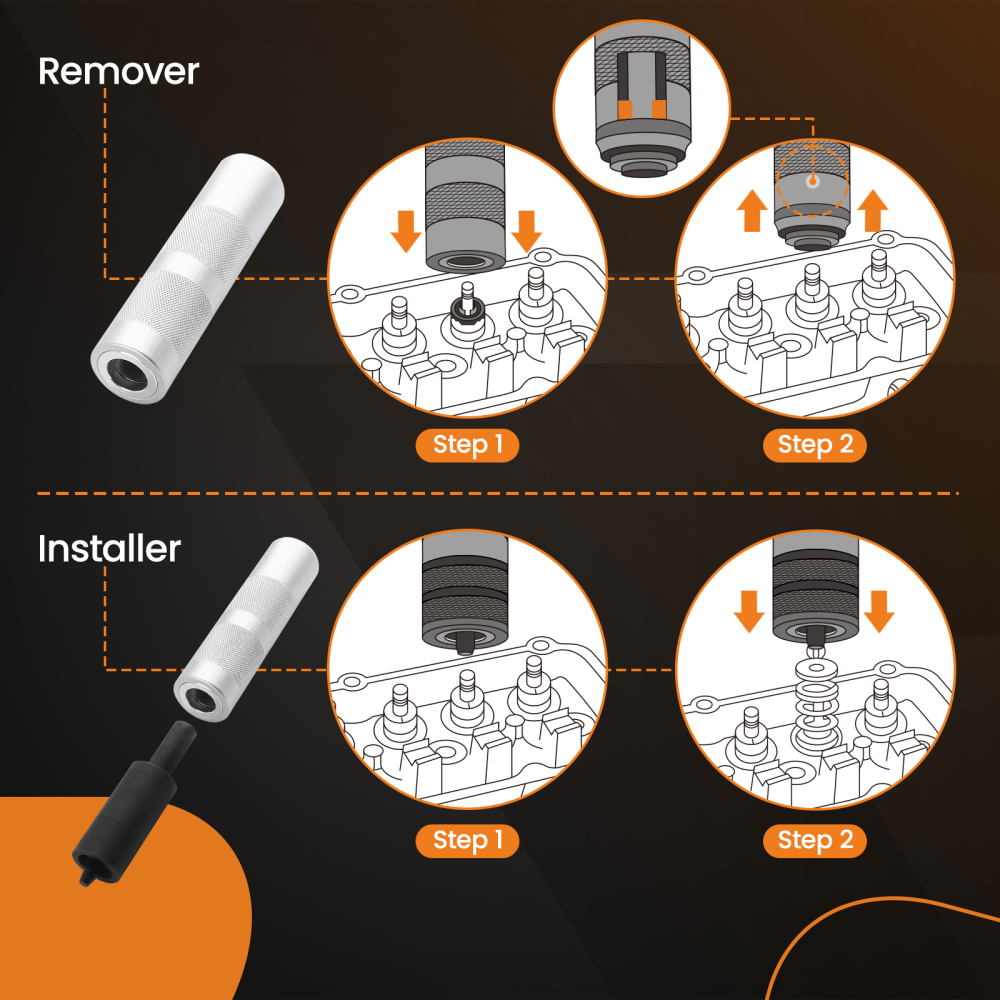 Remover

Step 1

Step 2

Installer

Step 1

Step 2