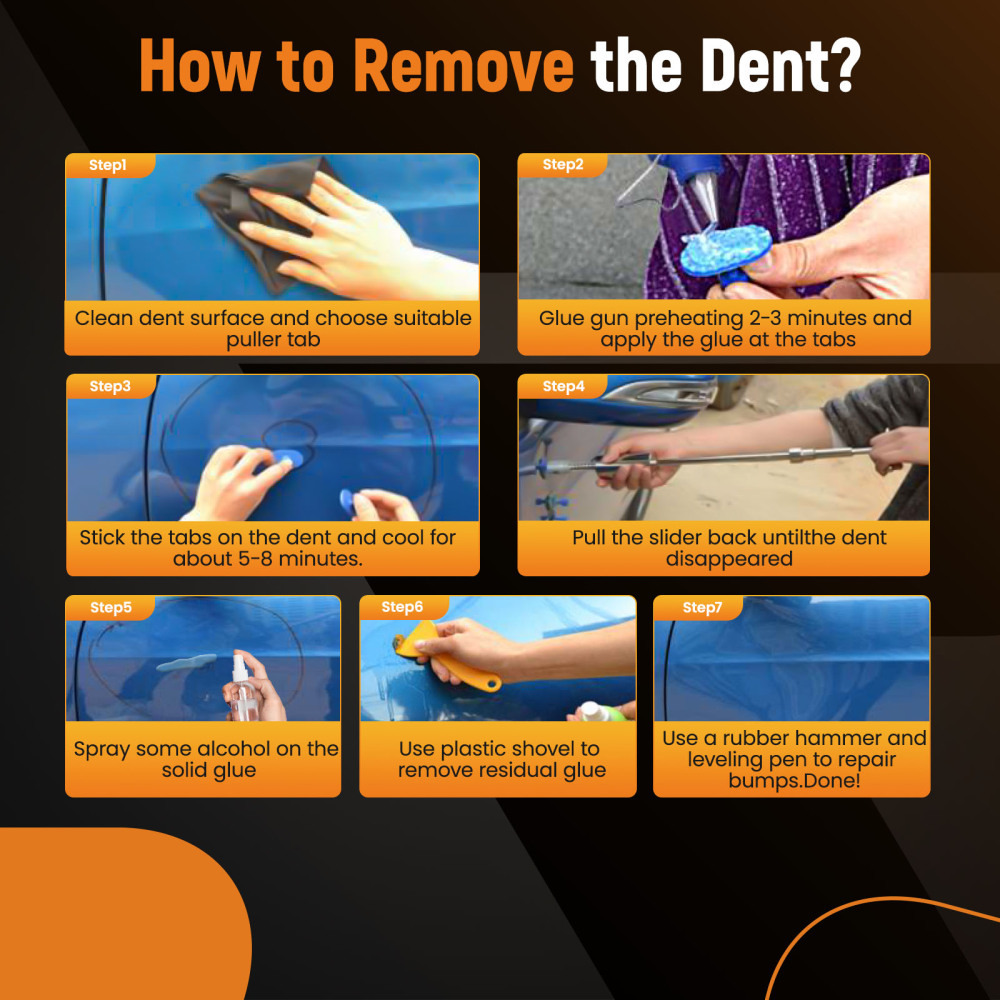 How to Remove the Dent?

Step1
Clean dent surface and choose suitable puller tab

Step2
Glue gun preheating 2-3 minutes and apply the glue at the tabs

Step3
Stick the tabs on the dent and cool for about 5-8 minutes.

Step4
Pull the slider back untilthe dent disappeared

Step5
Spray some alcohol on the solid glue

Step6
Use plastic shovel to remove residual glue

Step7
Use a rubber hammer and leveling pen to repair bumps.Done!