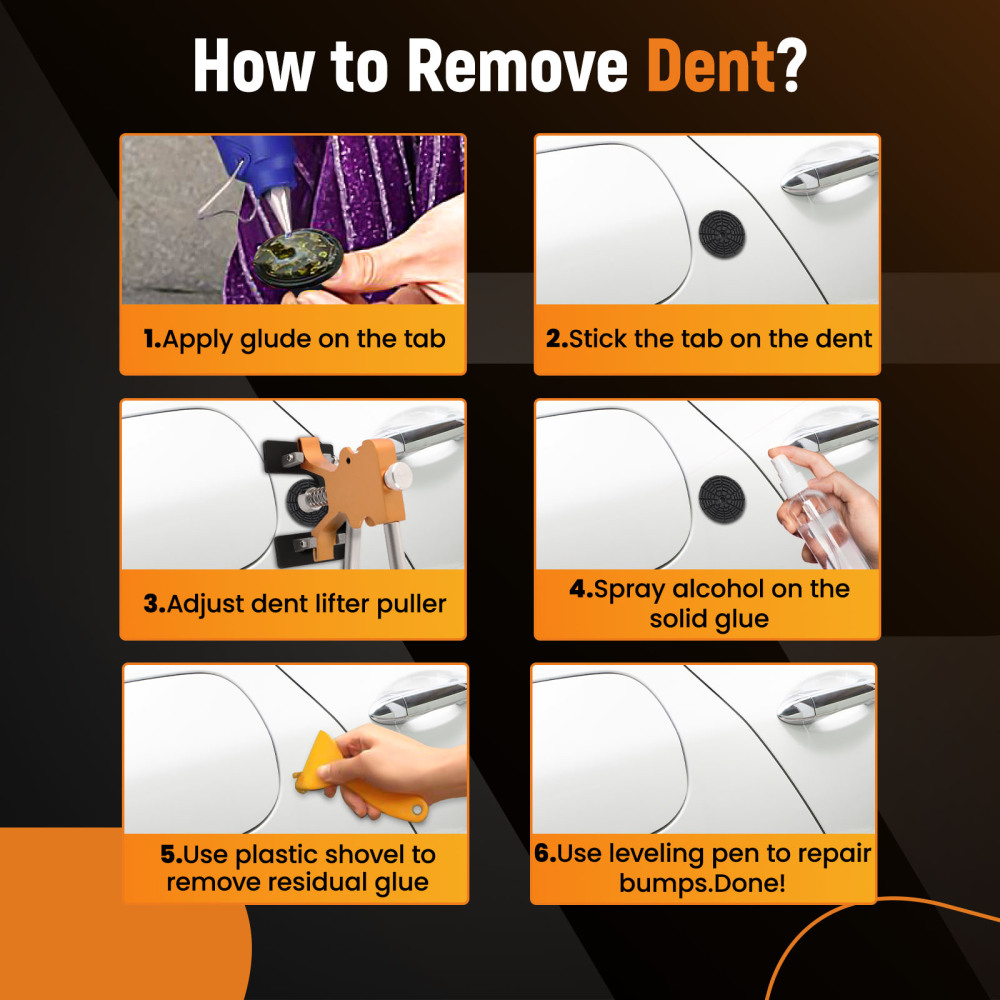 How to Remove Dent?

1.Apply glude on the tab

2.Stick the tab on the dent

3.Adjust dent lifter puller

4.Spray alcohol on the solid glue

5.Use plastic shovel to remove residual glue

6.Use leveling pen to repair bumps.Done!