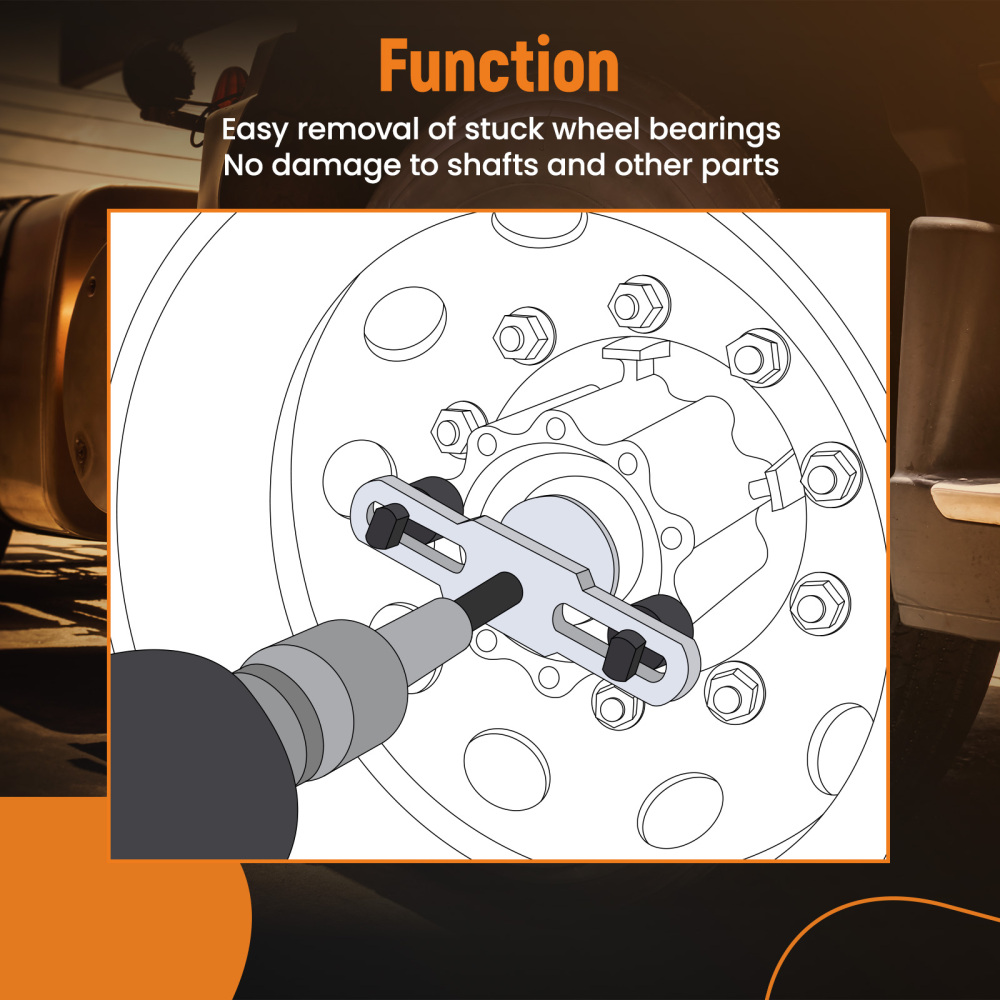 Function
Easy removal of stuck wheel bearings
No damage to shafts and other parts