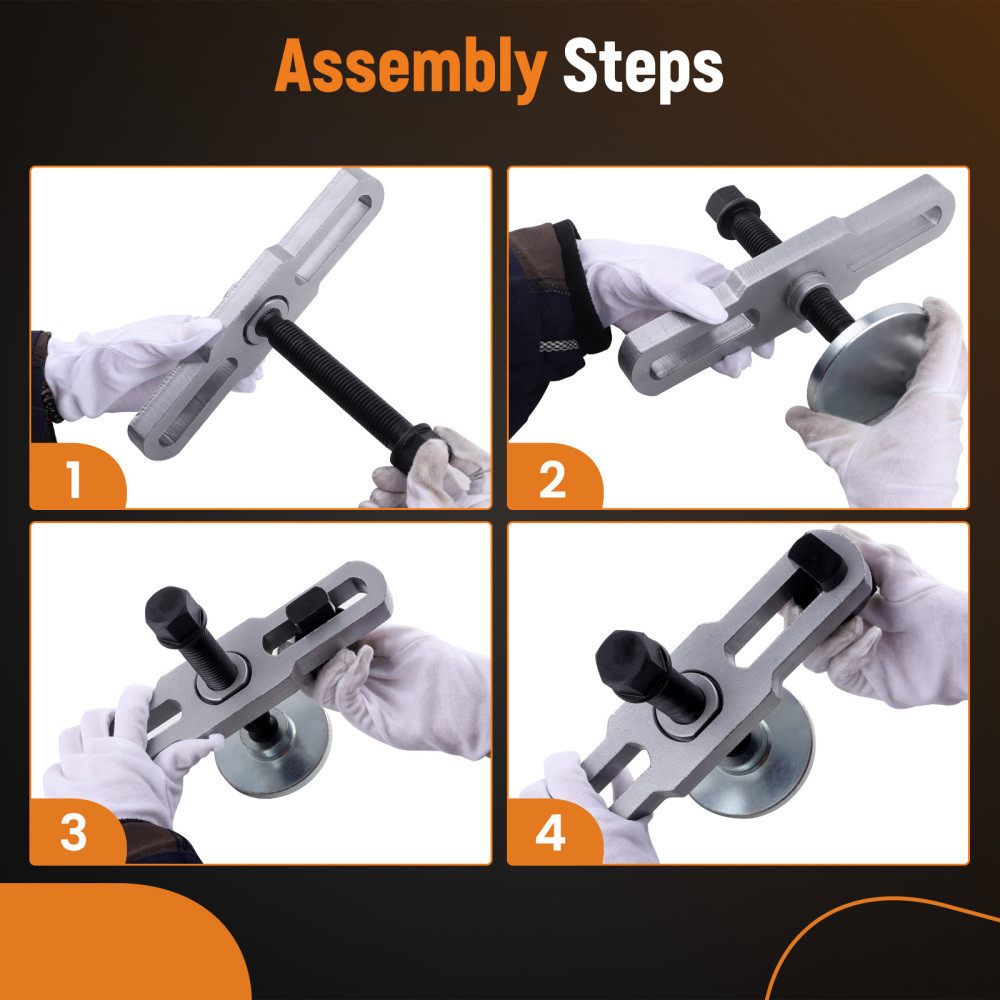 Assembly Steps

1

2

3

4