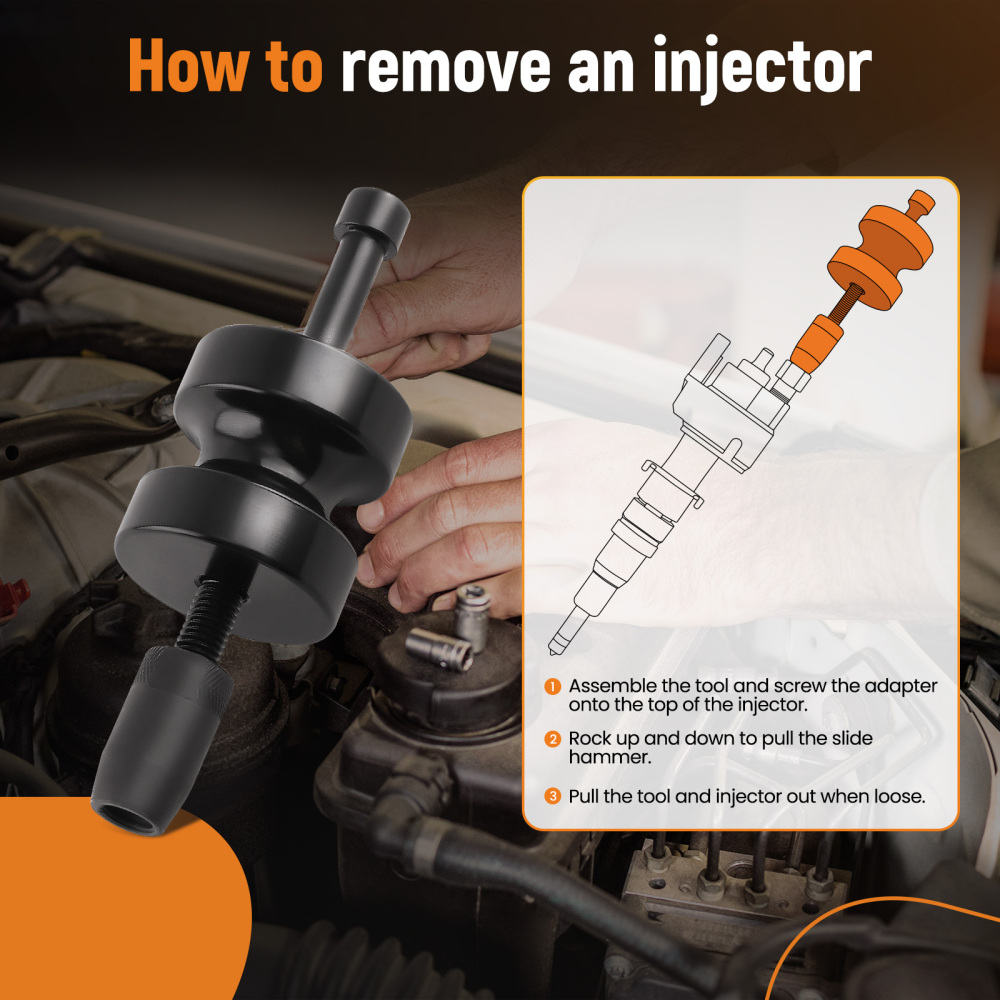 How to remove an injector

1 Assemble the tool and screw the adapter onto the top of the injector.

2 Rock up and down to pull the slide hammer.

3 Pull the tool and injector out when loose.