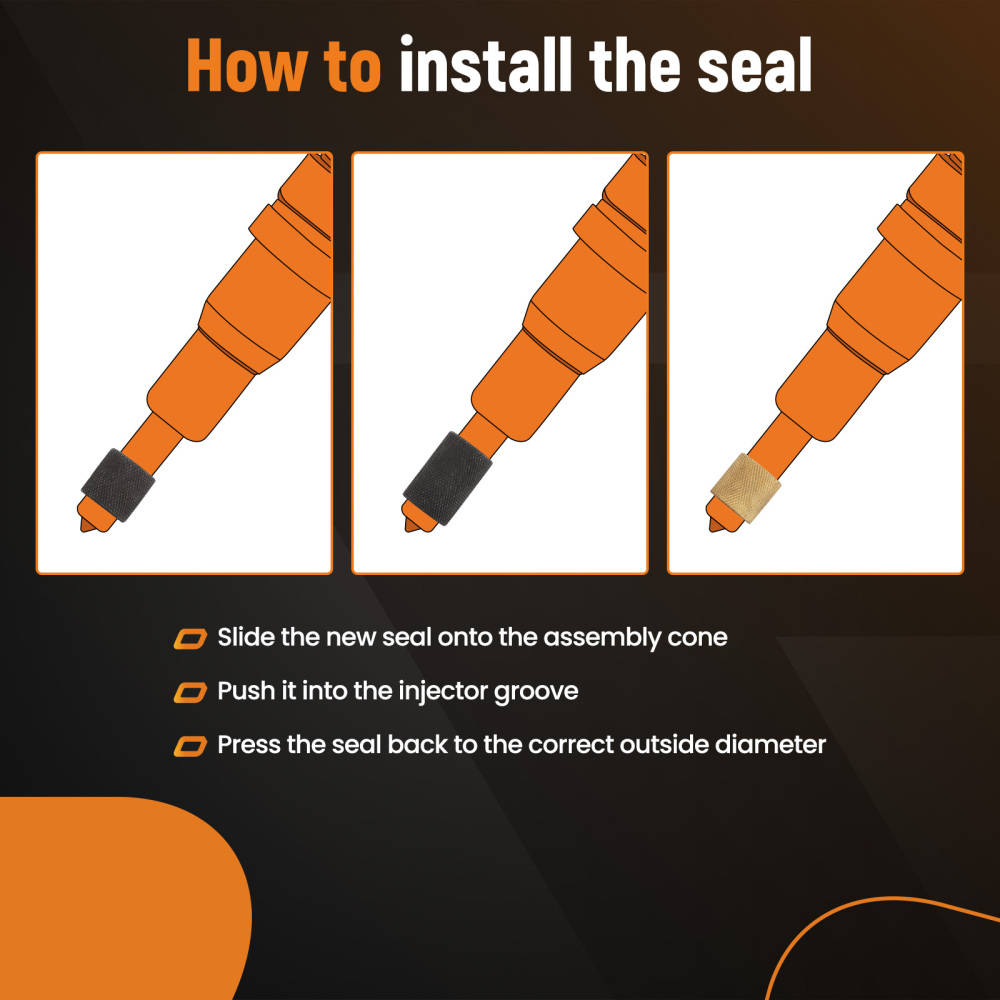 How to install the seal

Slide the new seal onto the assembly cone

Push it into the injector groove

Press the seal back to the correct outside diameter