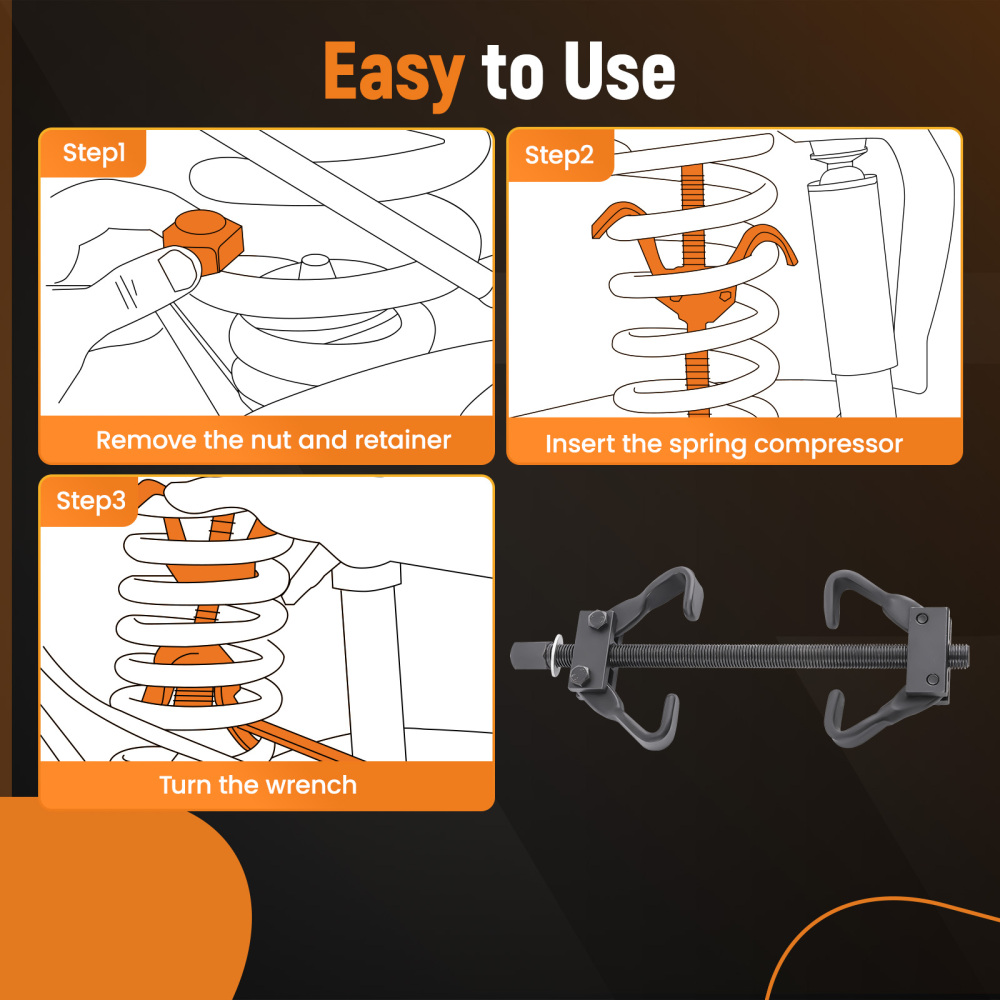 Easy to Use

Step1

Remove the nut and retainer

Step2

Insert the spring compressor

Step3

Turn the wrench