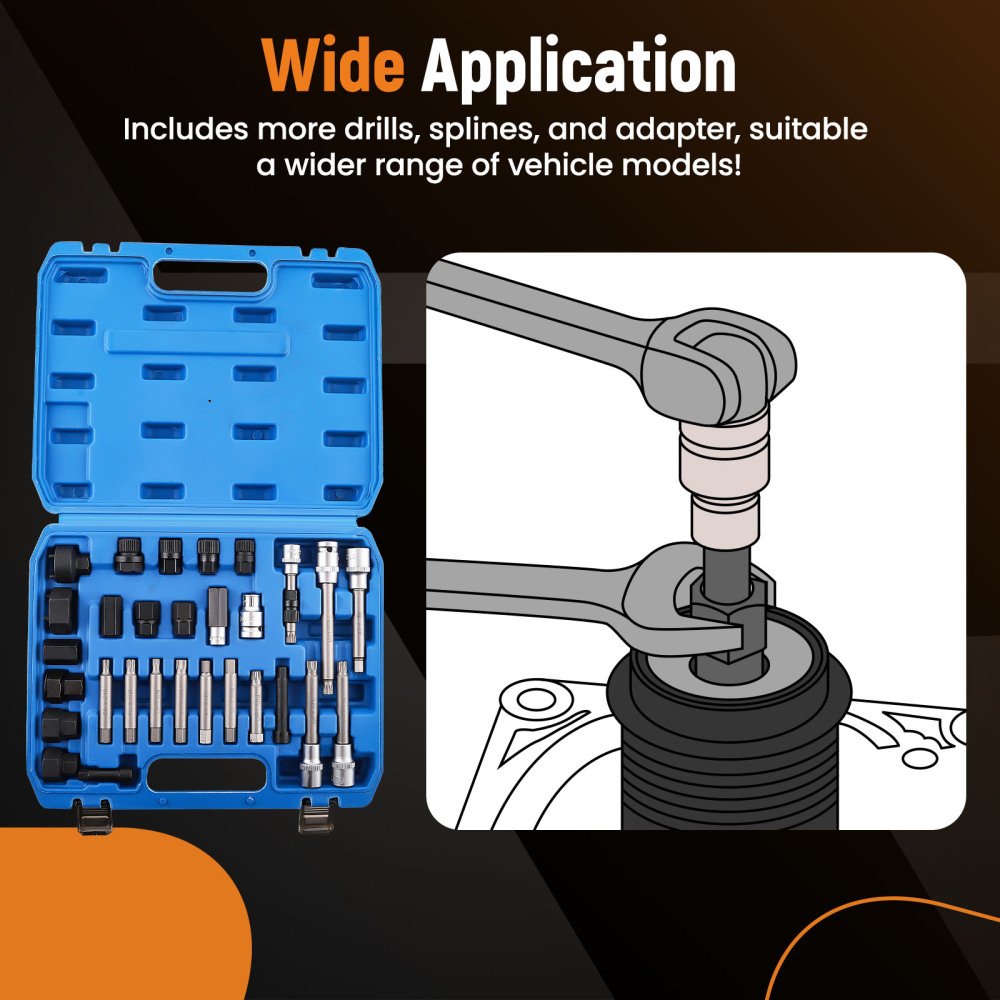 Wide Application

Includes more drills, splines, and adapter, suitable a wider range of vehicle models!