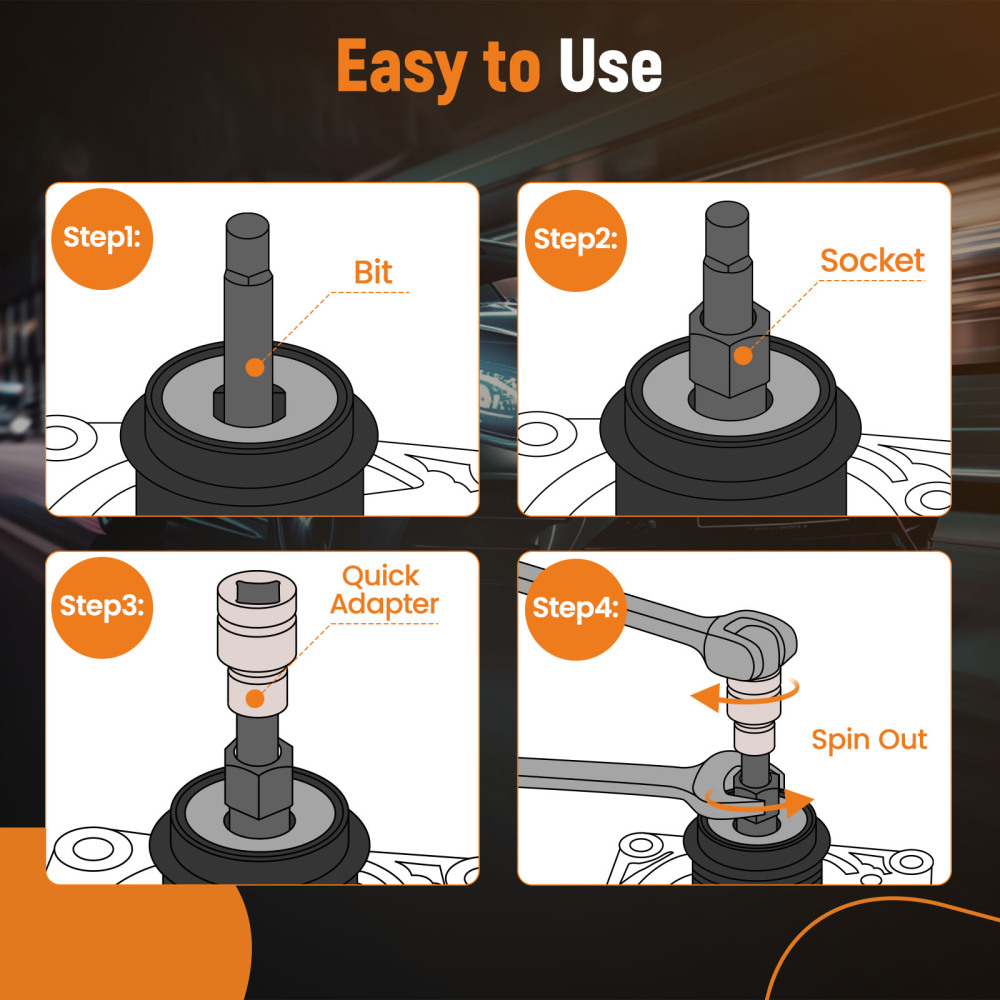 Easy to Use

Step1:
Bit

Step2:
Socket

Step3:
Quick Adapter

Step4:
Spin Out