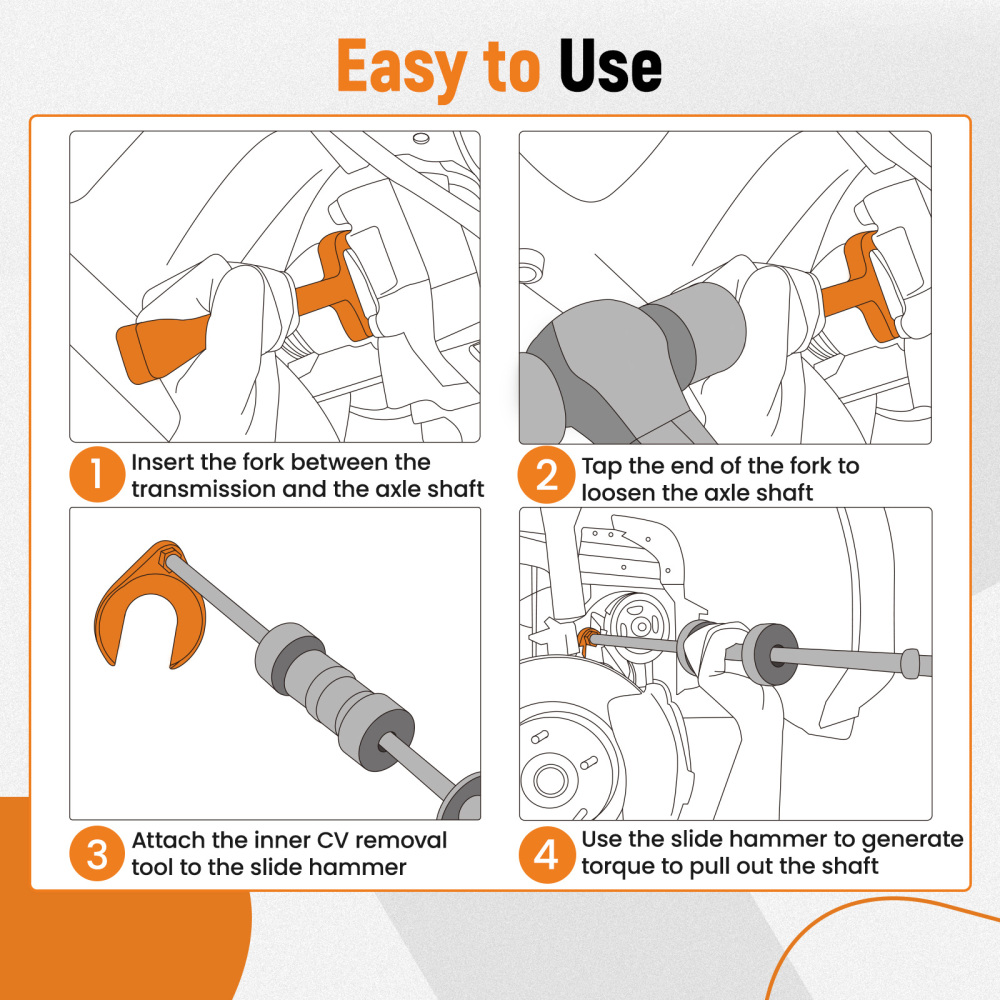 Easy to Use

1 Insert the fork between the transmission and the axle shaft

2 Tap the end of the fork to loosen the axle shaft

3 Attach the inner CV removal tool to the slide hammer

4 Use the slide hammer to generate torque to pull out the shaft