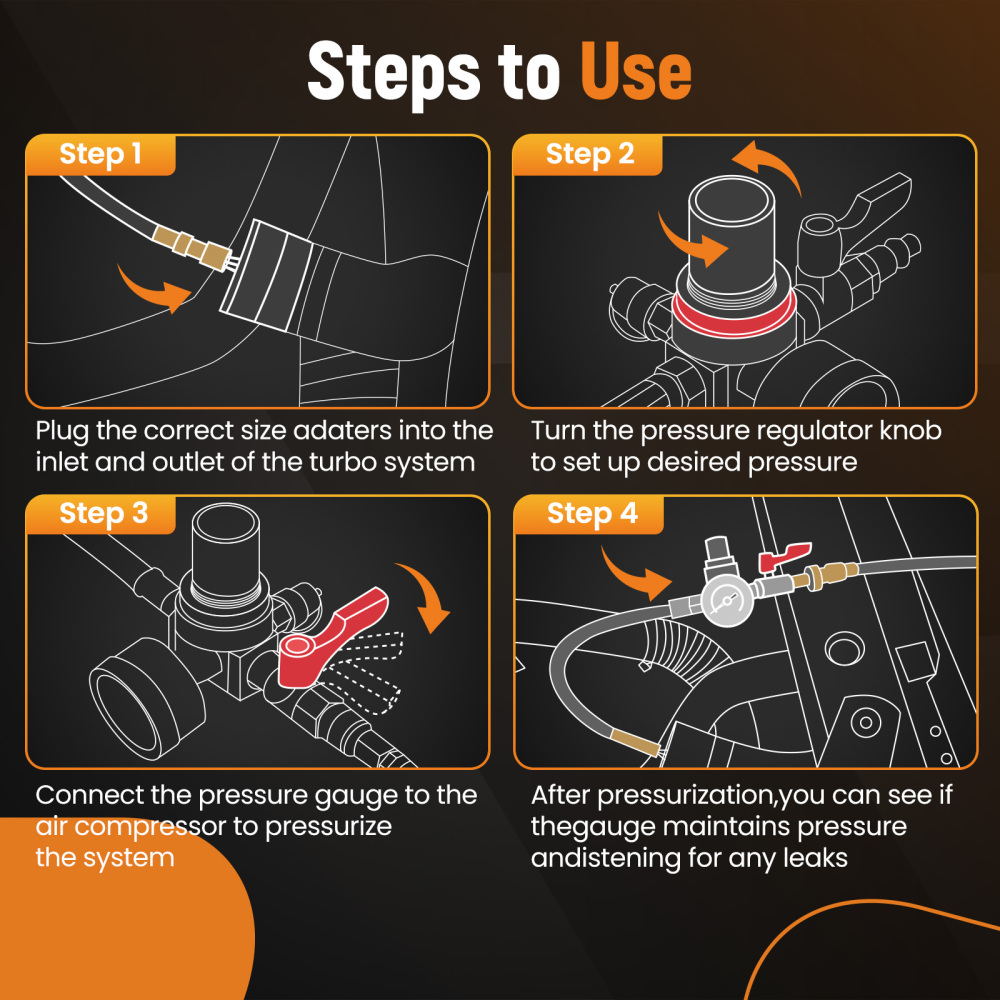 Steps to Use

Step 1

Plug the correct size adaters into the inlet and outlet of the turbo system

Step 2

Turn the pressure regulator knob to set up desired pressure

Step 3

Connect the pressure gauge to the air compressor to pressurize the system

Step 4

After pressurization,you can see if thegauge maintains pressure andistening for any leaks