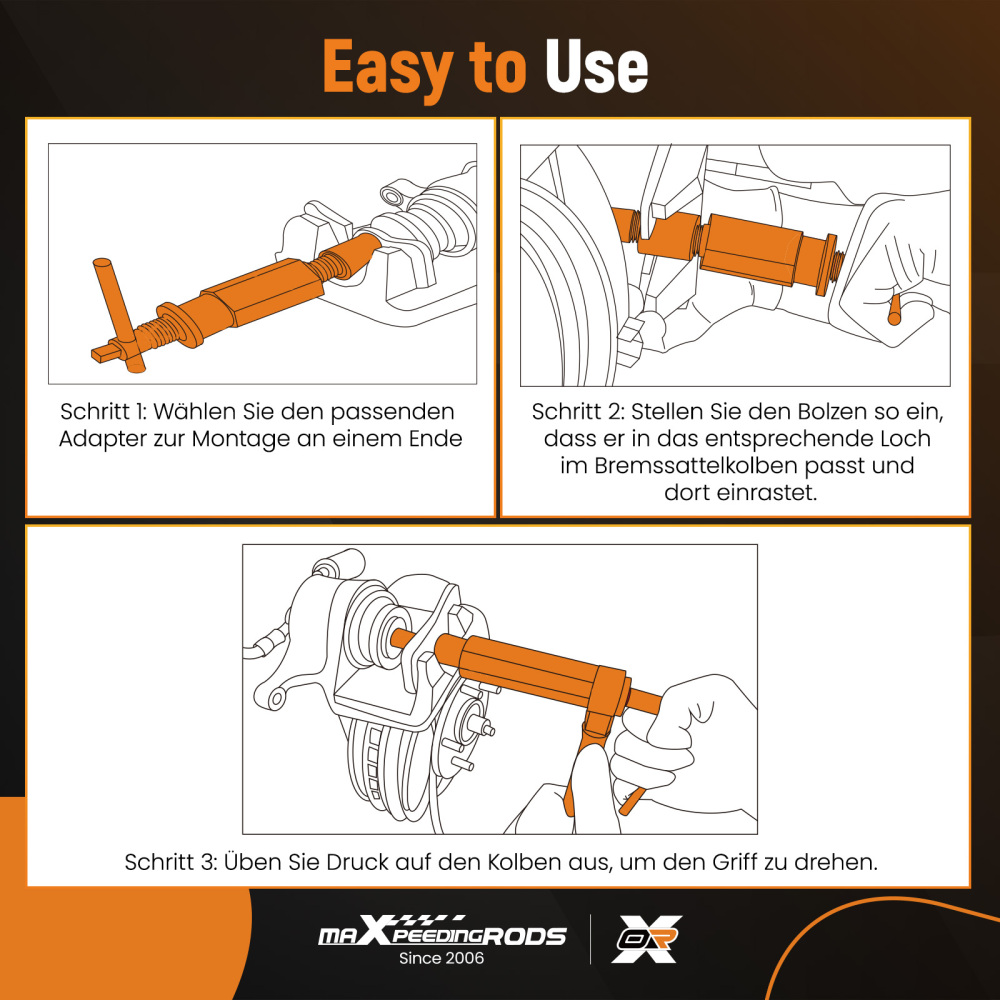 Easy to Use

Schritt 1: Wählen Sie den passenden Adapter zur Montage an einem Ende

Schritt 2: Stellen Sie den Bolzen so ein, dass er in das entsprechende Loch im Bremssattelkolben passt und dort einrastet.

Schritt 3: Üben Sie Druck auf den Kolben aus, um den Griff zu drehen.

maXpeedingRODS
Since 2006

OR