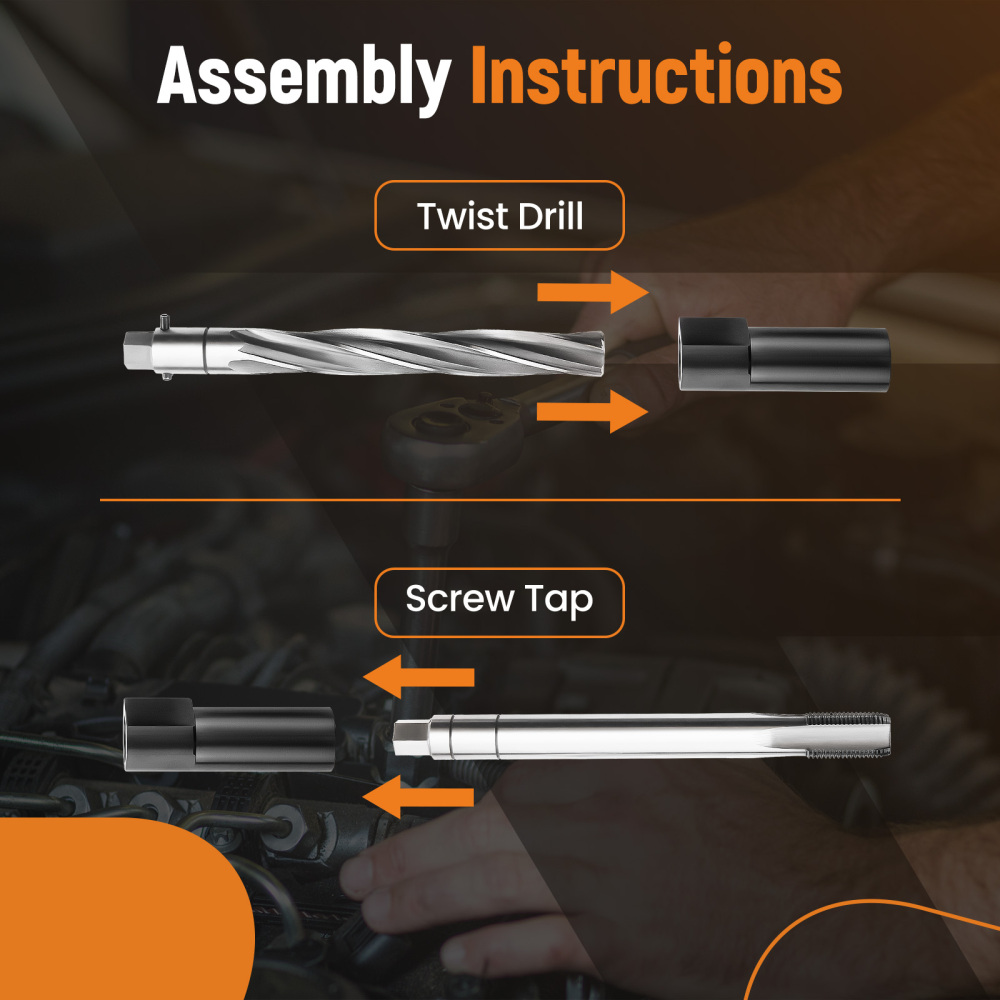 Assembly Instructions

Twist Drill

Screw Tap