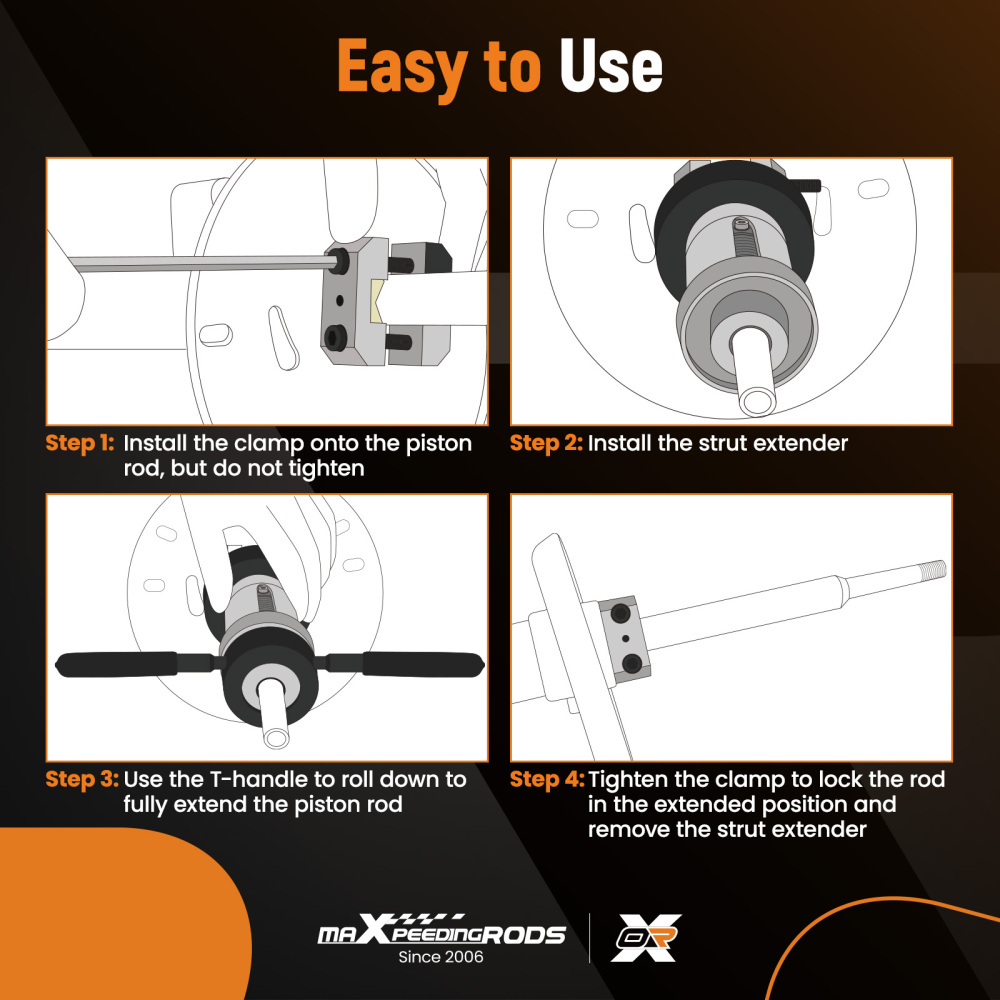 Easy to Use

Step 1: Install the clamp onto the piston rod, but do not tighten

Step 2: Install the strut extender

Step 3: Use the T-handle to roll down to fully extend the piston rod

Step 4: Tighten the clamp to lock the rod in the extended position and remove the strut extender

maXpeedingRODS
Since 2006

OR