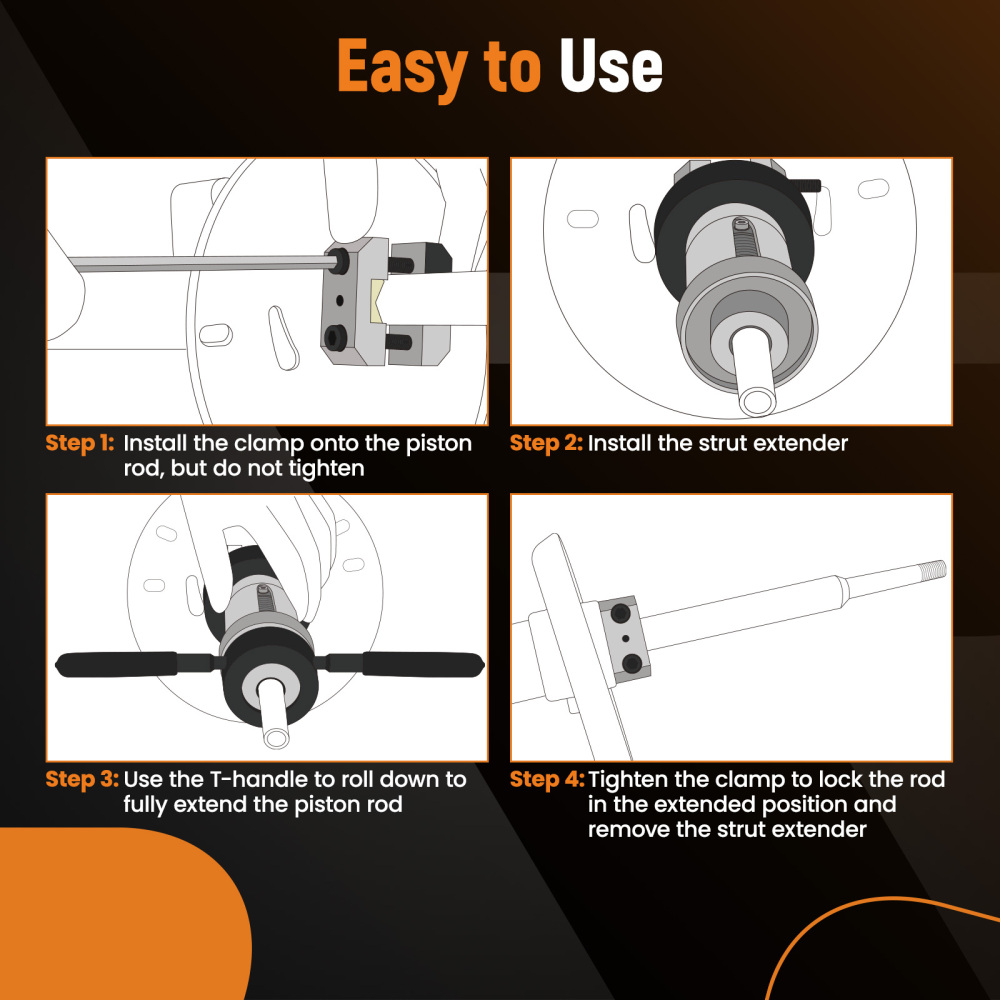 Easy to Use

Step 1: Install the clamp onto the piston rod, but do not tighten

Step 2: Install the strut extender

Step 3: Use the T-handle to roll down to fully extend the piston rod

Step 4: Tighten the clamp to lock the rod in the extended position and remove the strut extender