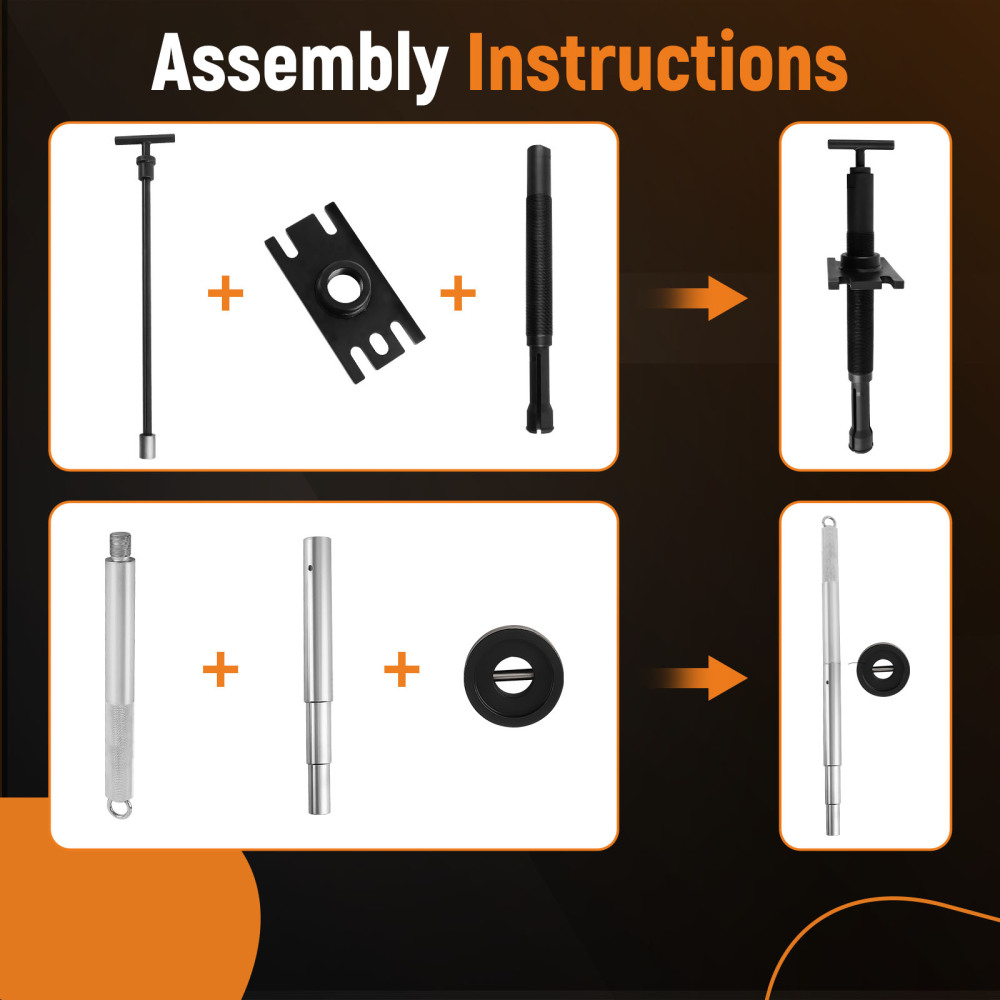 Assembly Instructions

+ +

+ +