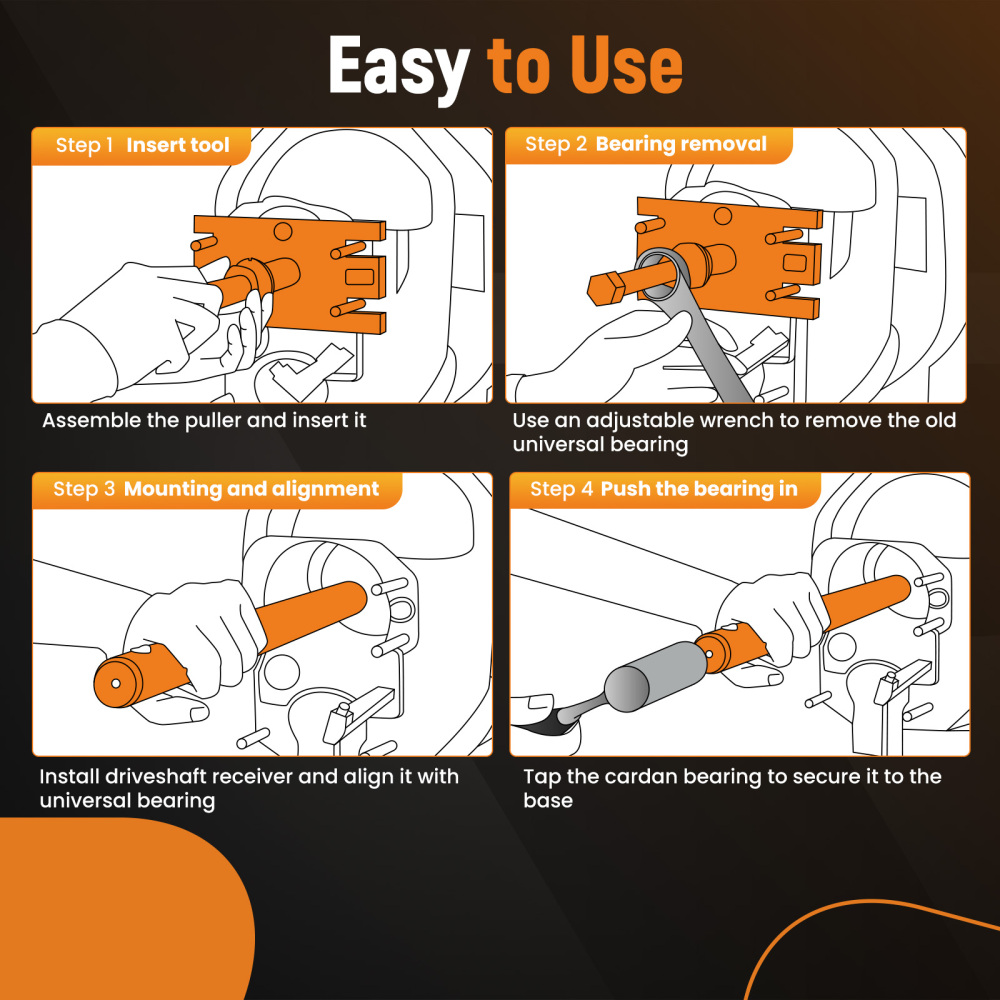 Easy to Use

Step 1 Insert tool

Assemble the puller and insert it

Step 2 Bearing removal

Use an adjustable wrench to remove the old universal bearing

Step 3 Mounting and alignment

Install driveshaft receiver and align it with universal bearing

Step 4 Push the bearing in

Tap the cardan bearing to secure it to the base