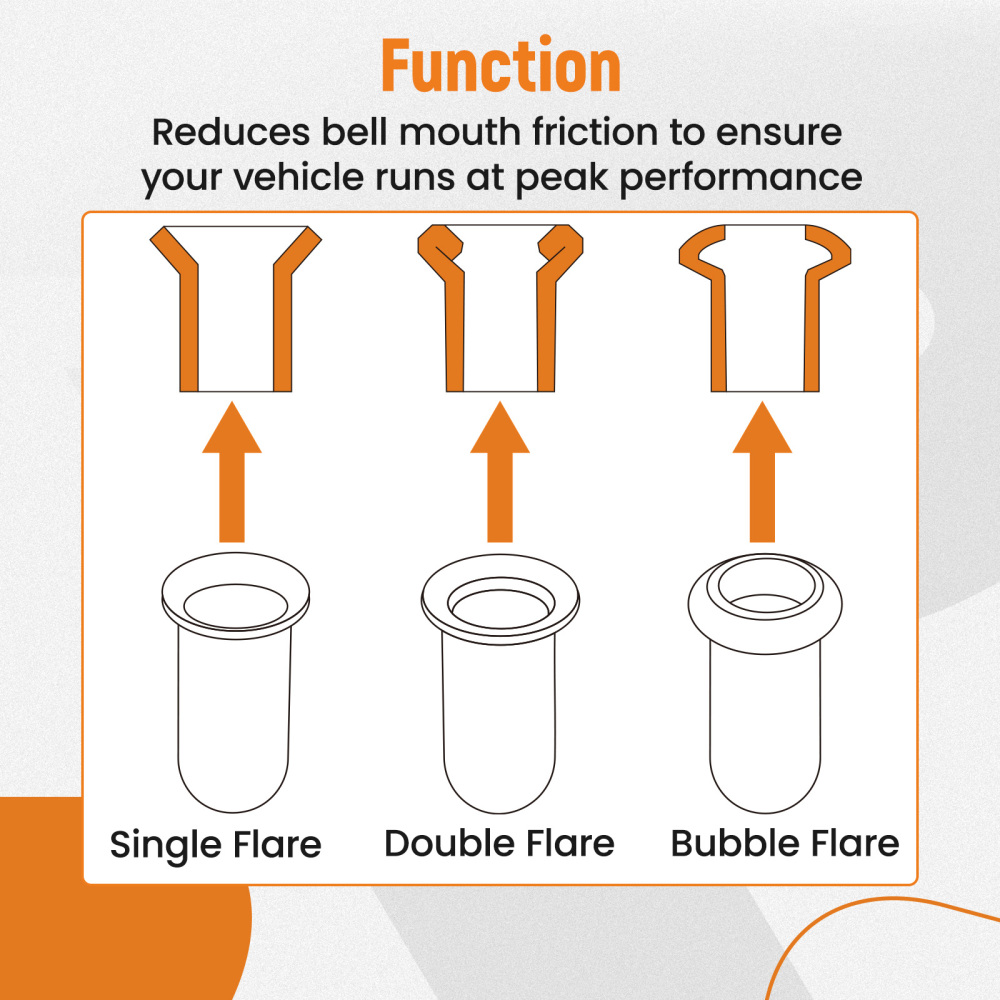 Function

Reduces bell mouth friction to ensure your vehicle runs at peak performance

Single Flare

Double Flare

Bubble Flare