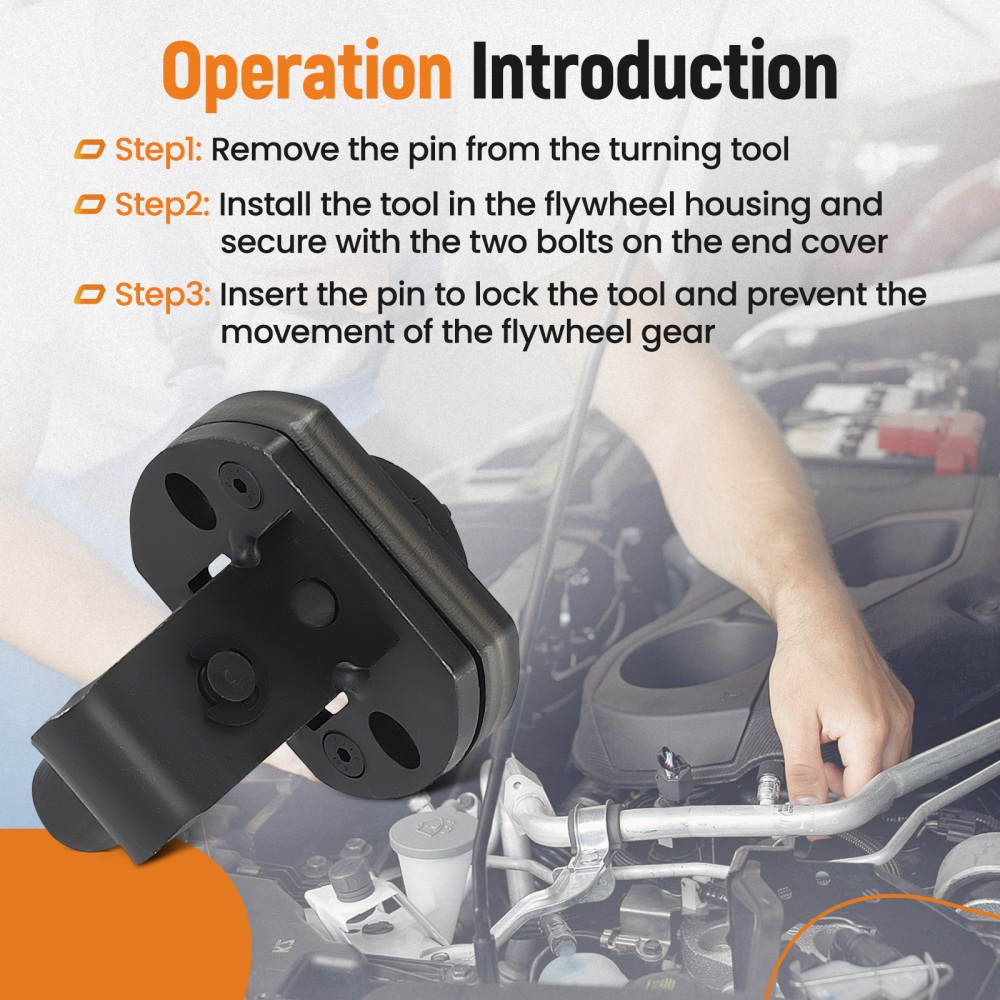 Operation Introduction

Step1: Remove the pin from the turning tool

Step2: Install the tool in the flywheel housing and secure with the two bolts on the end cover

Step3: Insert the pin to lock the tool and prevent the movement of the flywheel gear