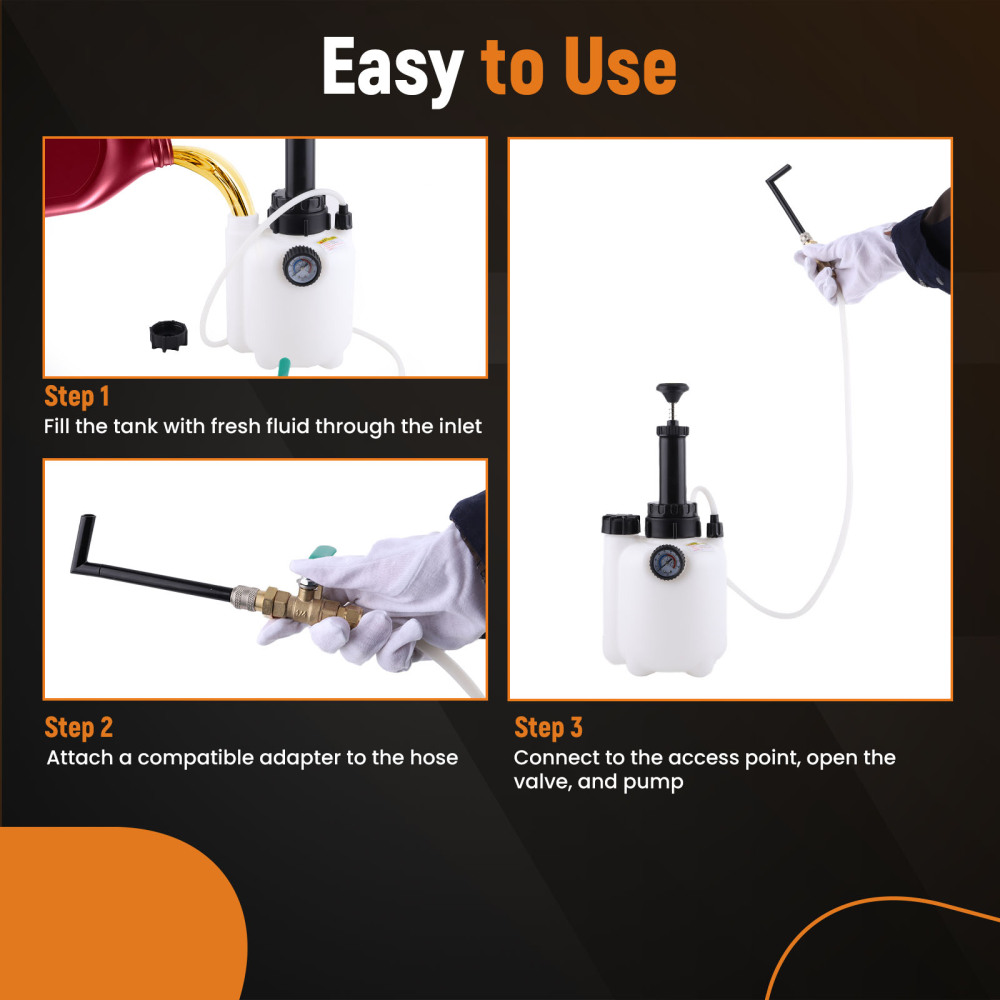 Easy to Use

Step 1
Fill the tank with fresh fluid through the inlet

Step 2
Attach a compatible adapter to the hose

Step 3
Connect to the access point, open the valve, and pump