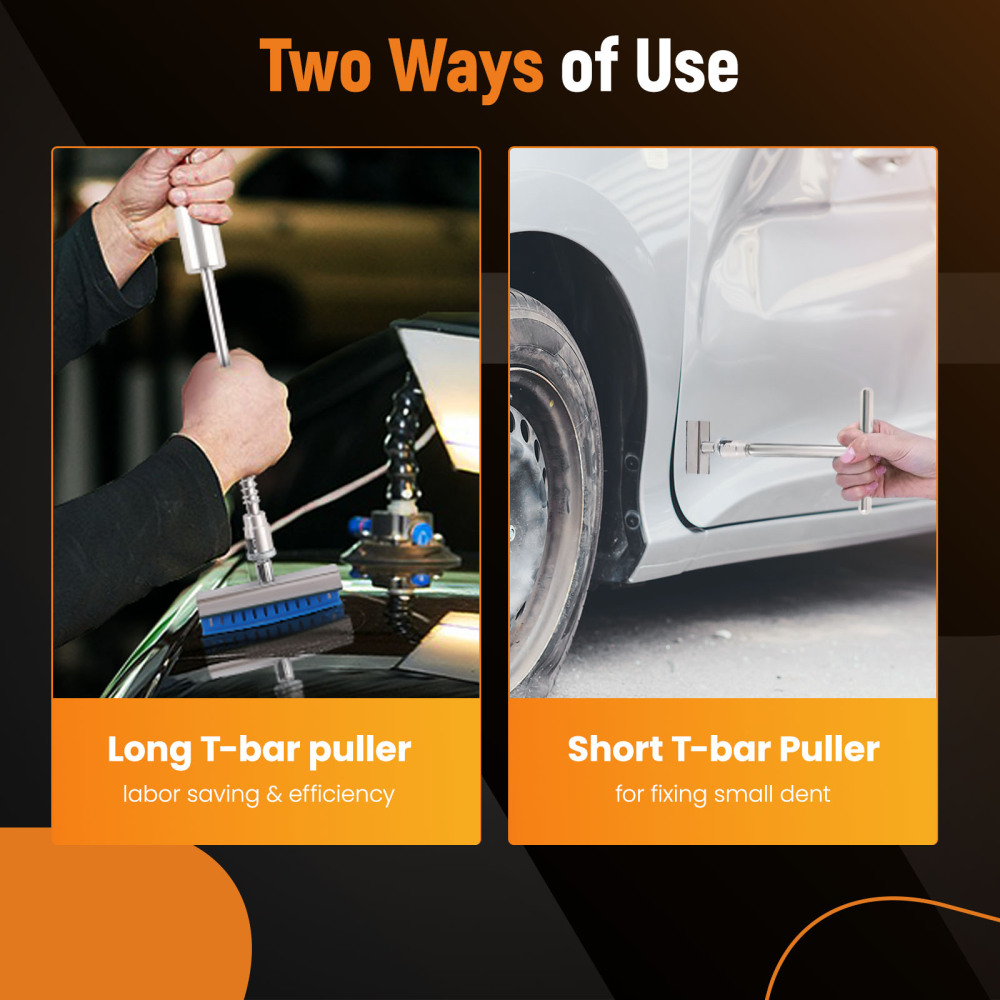 Two Ways of Use

Long T-bar puller
labor saving & efficiency

Short T-bar Puller
for fixing small dent