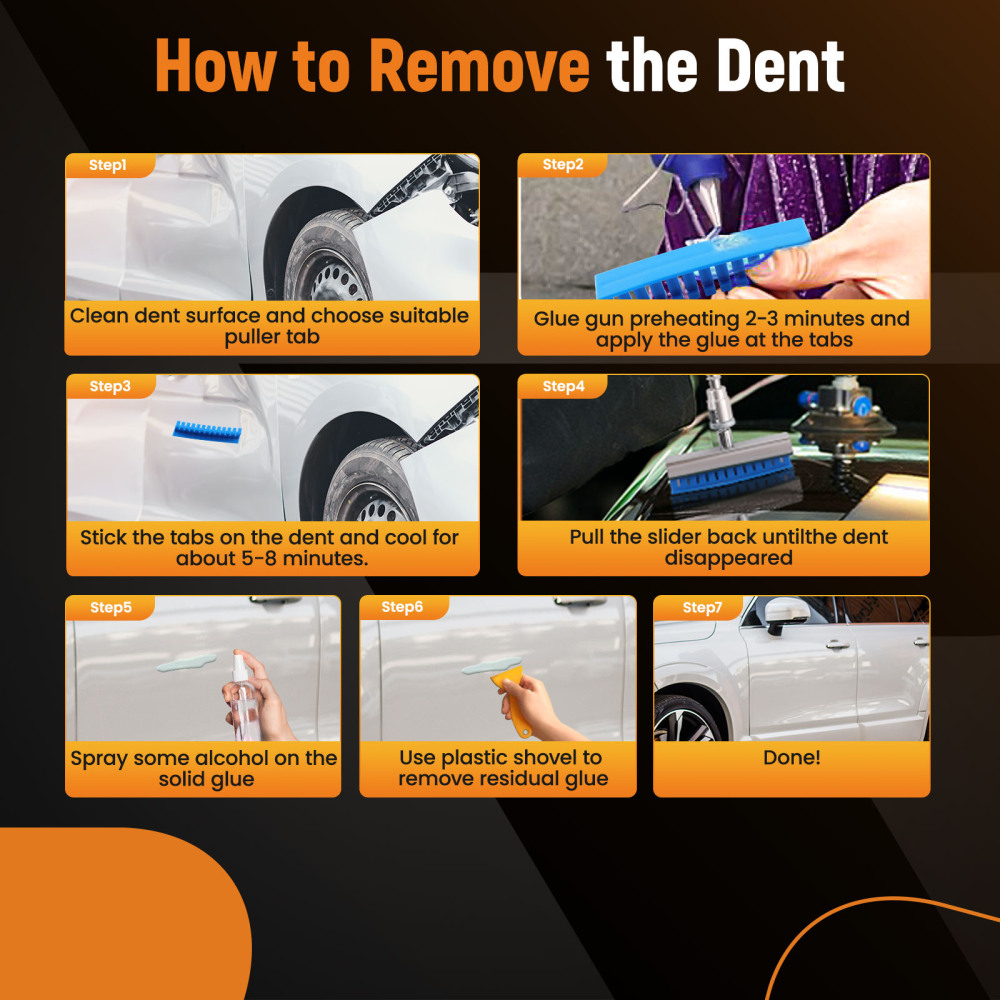 How to Remove the Dent

Step1
Clean dent surface and choose suitable puller tab

Step2
Glue gun preheating 2-3 minutes and apply the glue at the tabs

Step3
Stick the tabs on the dent and cool for about 5-8 minutes.

Step4
Pull the slider back untilthe dent disappeared

Step5
Spray some alcohol on the solid glue

Step6
Use plastic shovel to remove residual glue

Step7
Done!