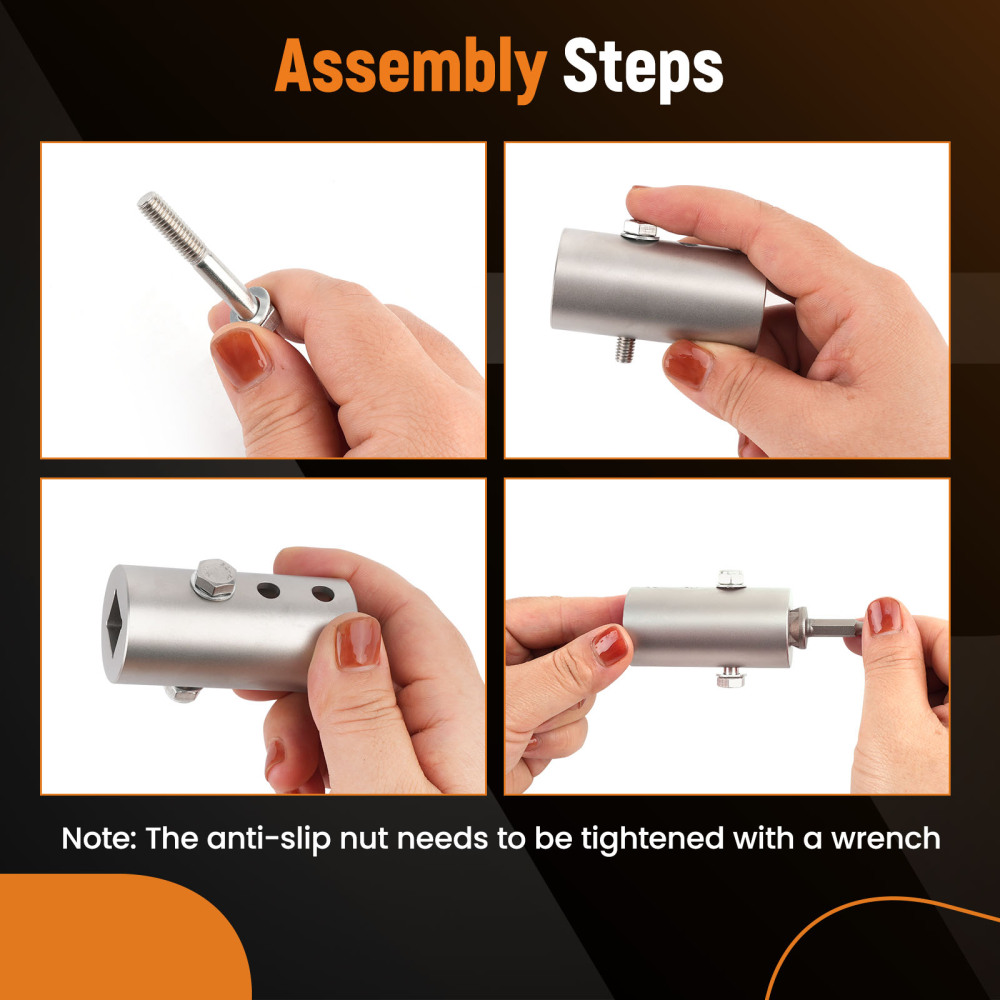 Assembly Steps

Note: The anti-slip nut needs to be tightened with a wrench