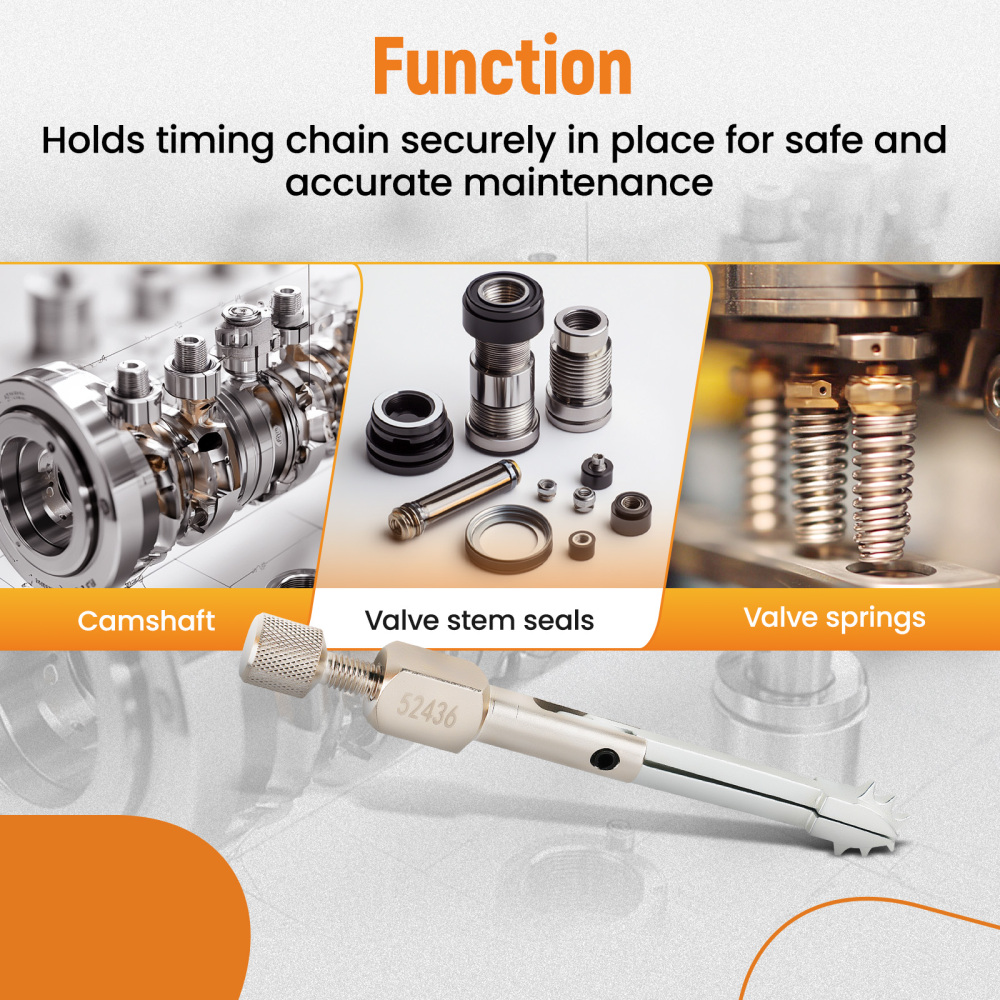 Function

Holds timing chain securely in place for safe and accurate maintenance

Camshaft

Valve stem seals

Valve springs

52436