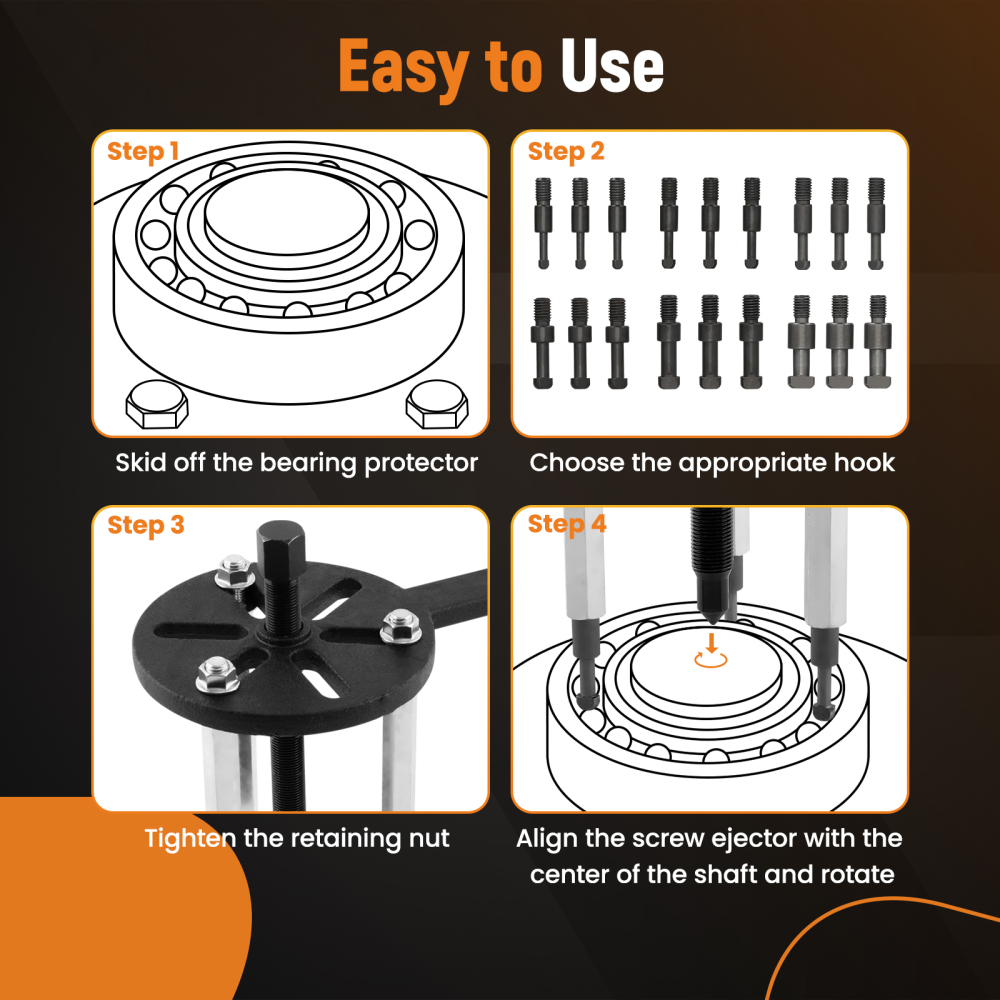 Easy to Use

Step 1

Skid off the bearing protector

Step 2

Choose the appropriate hook

Step 3

Tighten the retaining nut

Step 4

Align the screw ejector with the center of the shaft and rotate