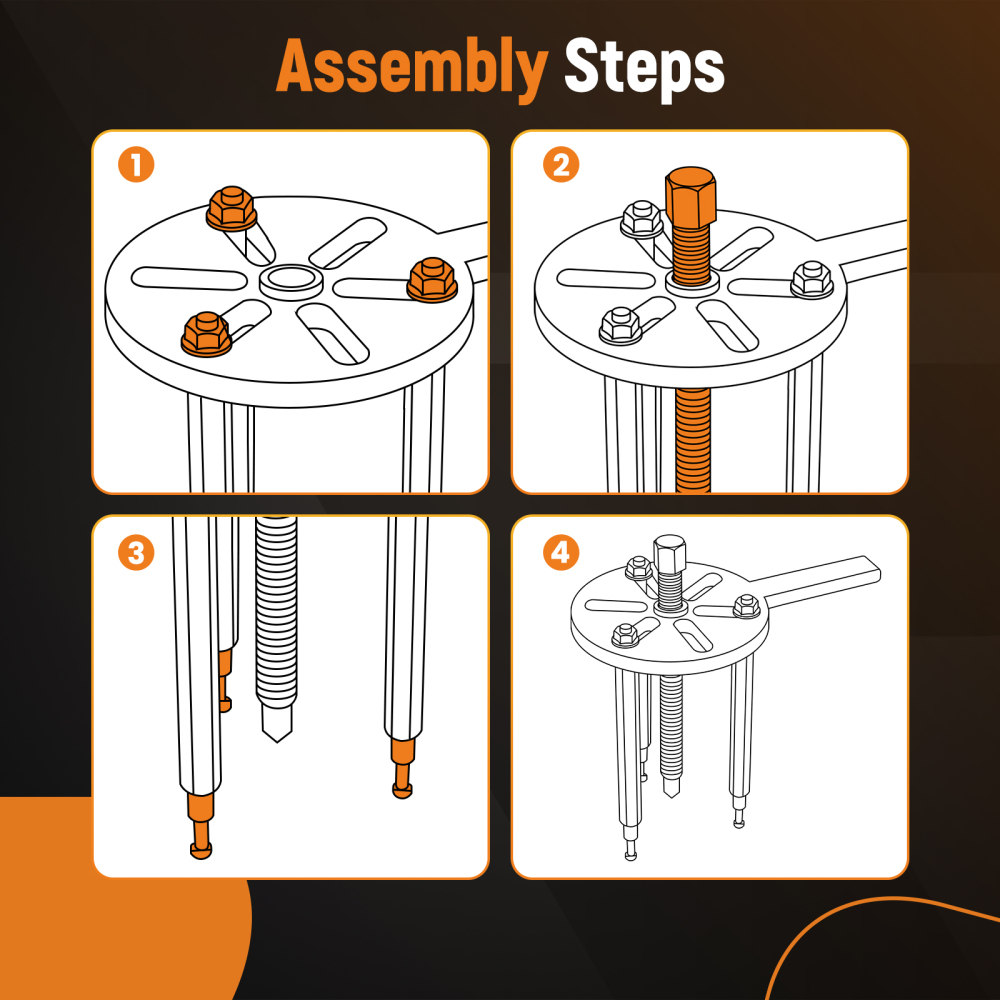 Assembly Steps

1

2

3

4