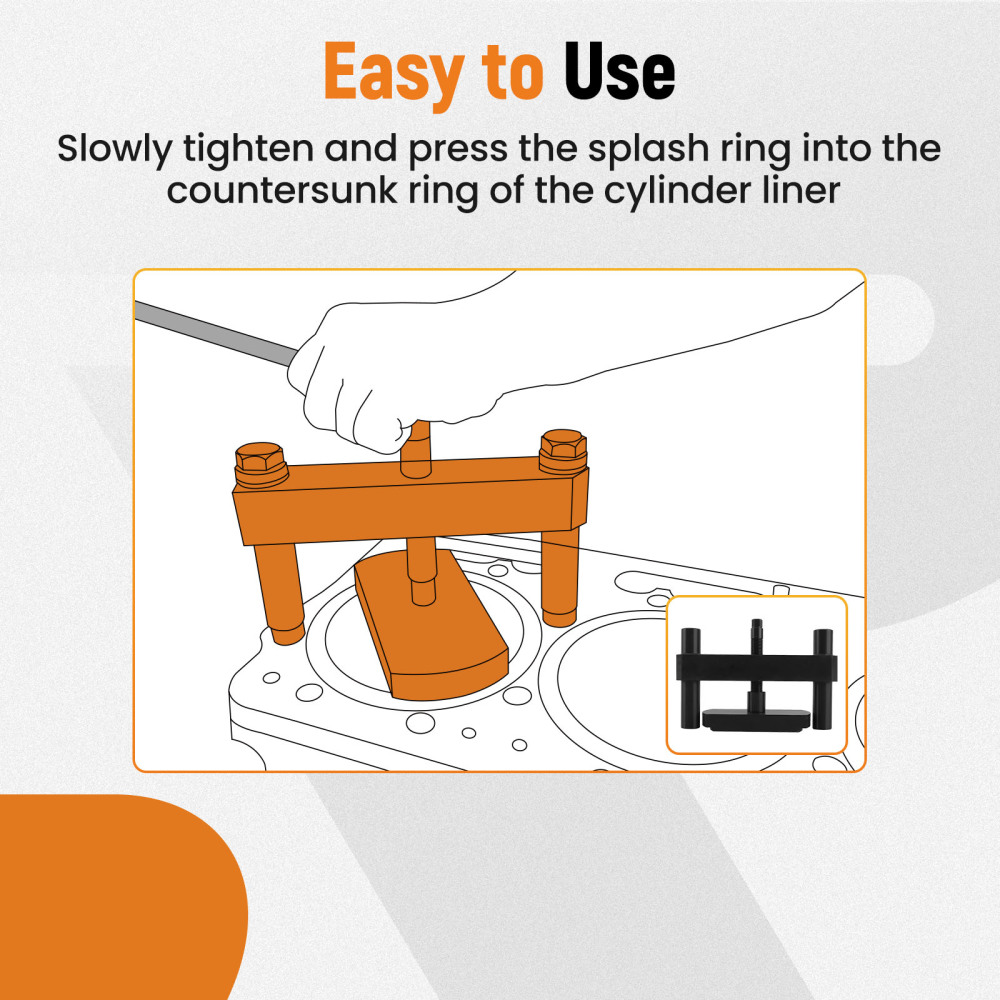 Easy to Use

Slowly tighten and press the splash ring into the countersunk ring of the cylinder liner