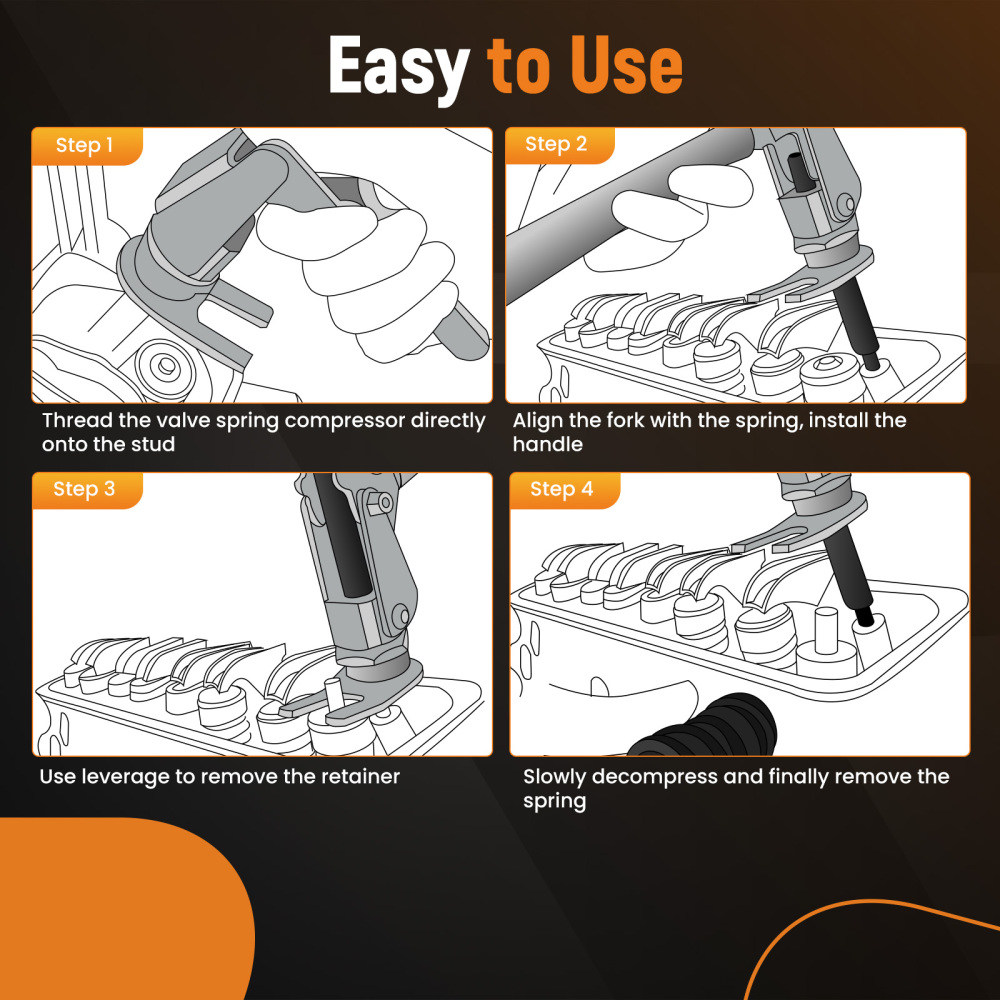 Easy to Use

Step 1

Thread the valve spring compressor directly onto the stud

Step 2

Align the fork with the spring, install the handle

Step 3

Use leverage to remove the retainer

Step 4

Slowly decompress and finally remove the spring