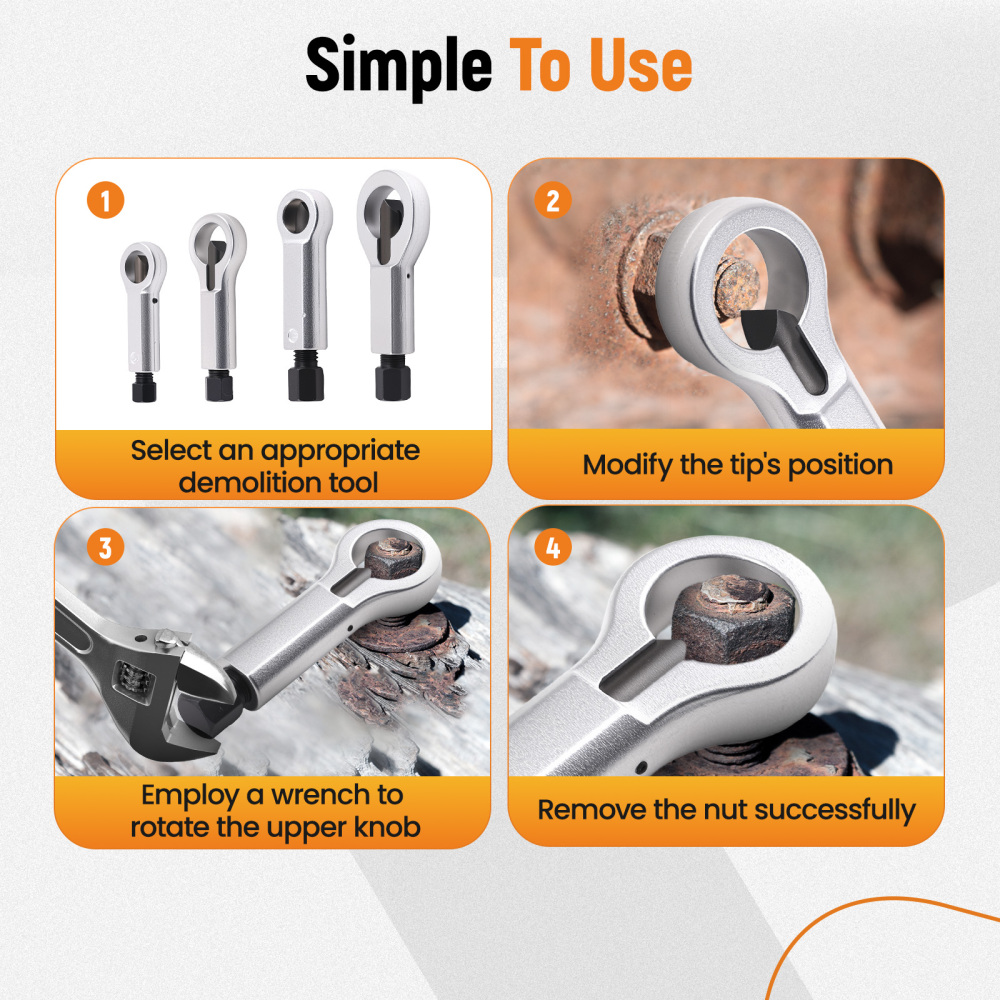 Simple To Use

1

Select an appropriate demolition tool

2

Modify the tip's position

3

Employ a wrench to rotate the upper knob

4

Remove the nut successfully