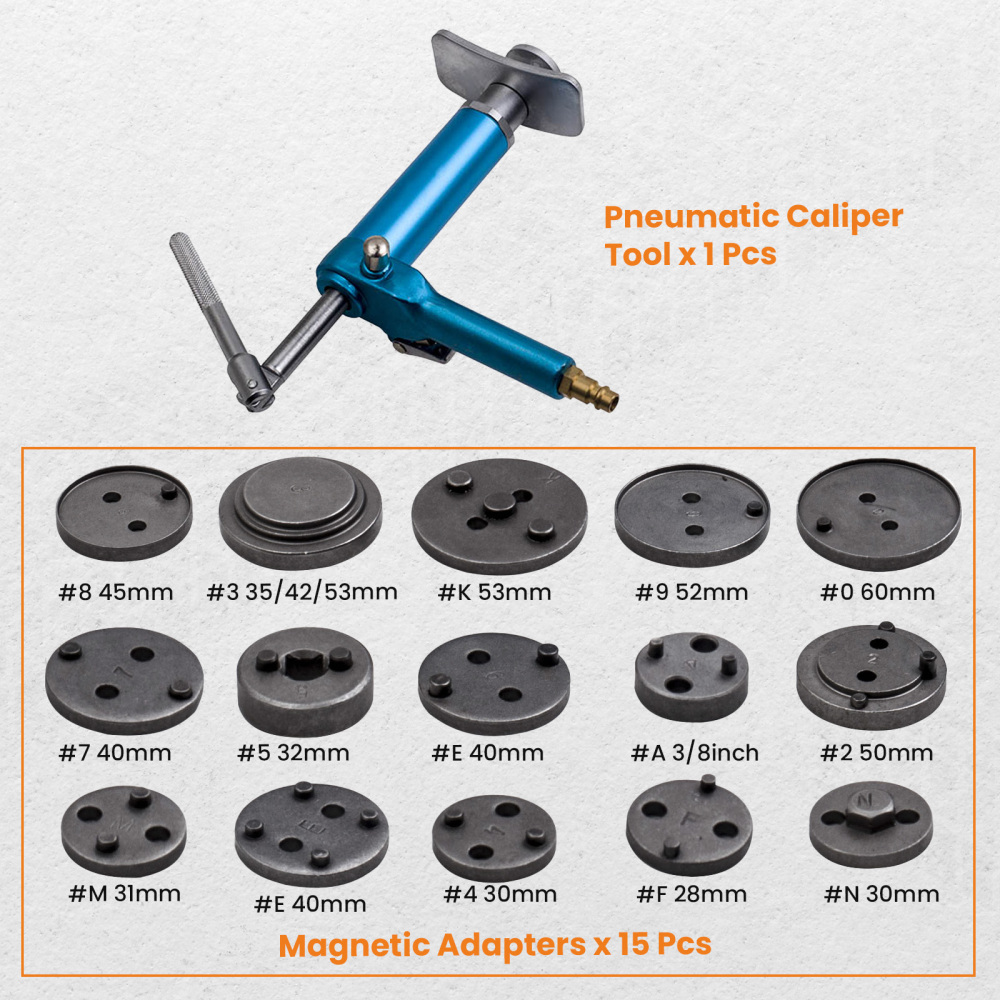 Pneumatic Caliper Tool x 1 Pcs

#8 45mm
#3 35/42/53mm
#K 53mm
#9 52mm
#0 60mm

#7 40mm
#5 32mm
#E 40mm
#A 3/8inch
#2 50mm

#M 31mm
#E 40mm
#4 30mm
#F 28mm
#N 30mm

Magnetic Adapters x 15 Pcs