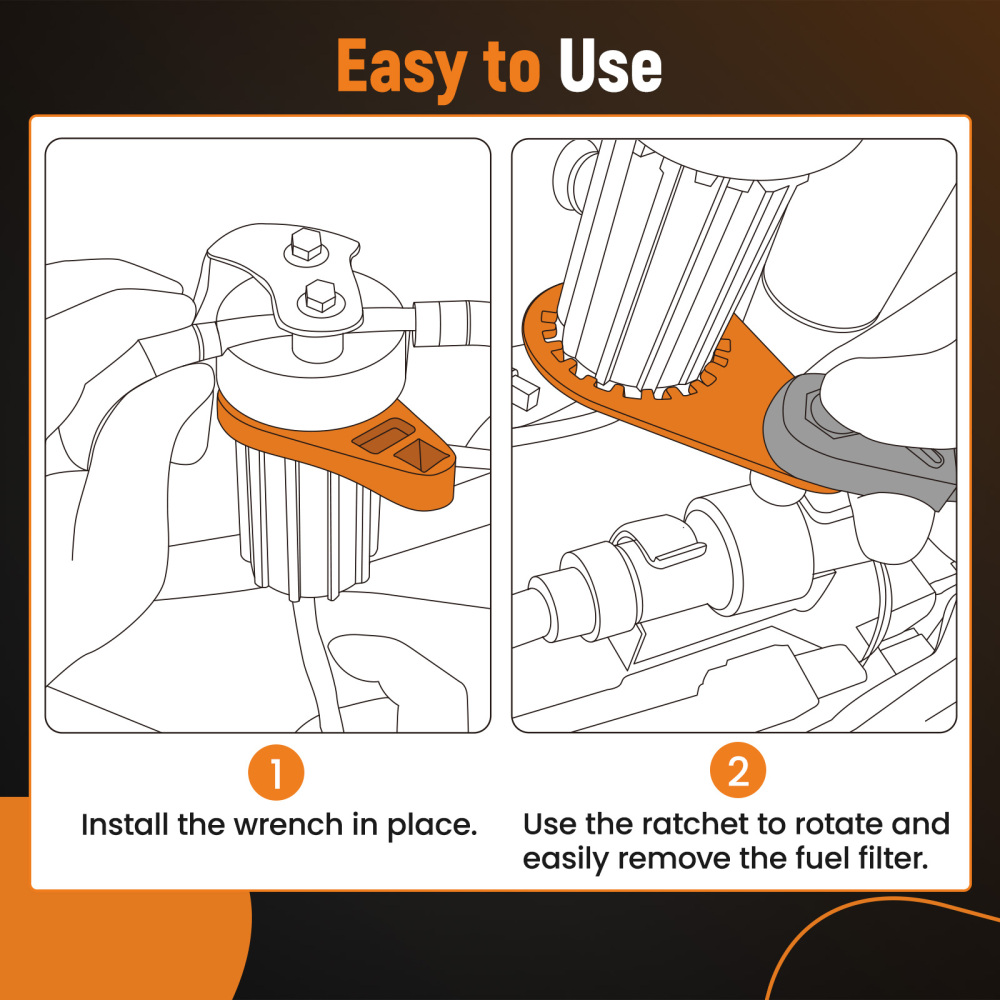 Easy to Use

1
Install the wrench in place.

2
Use the ratchet to rotate and easily remove the fuel filter.