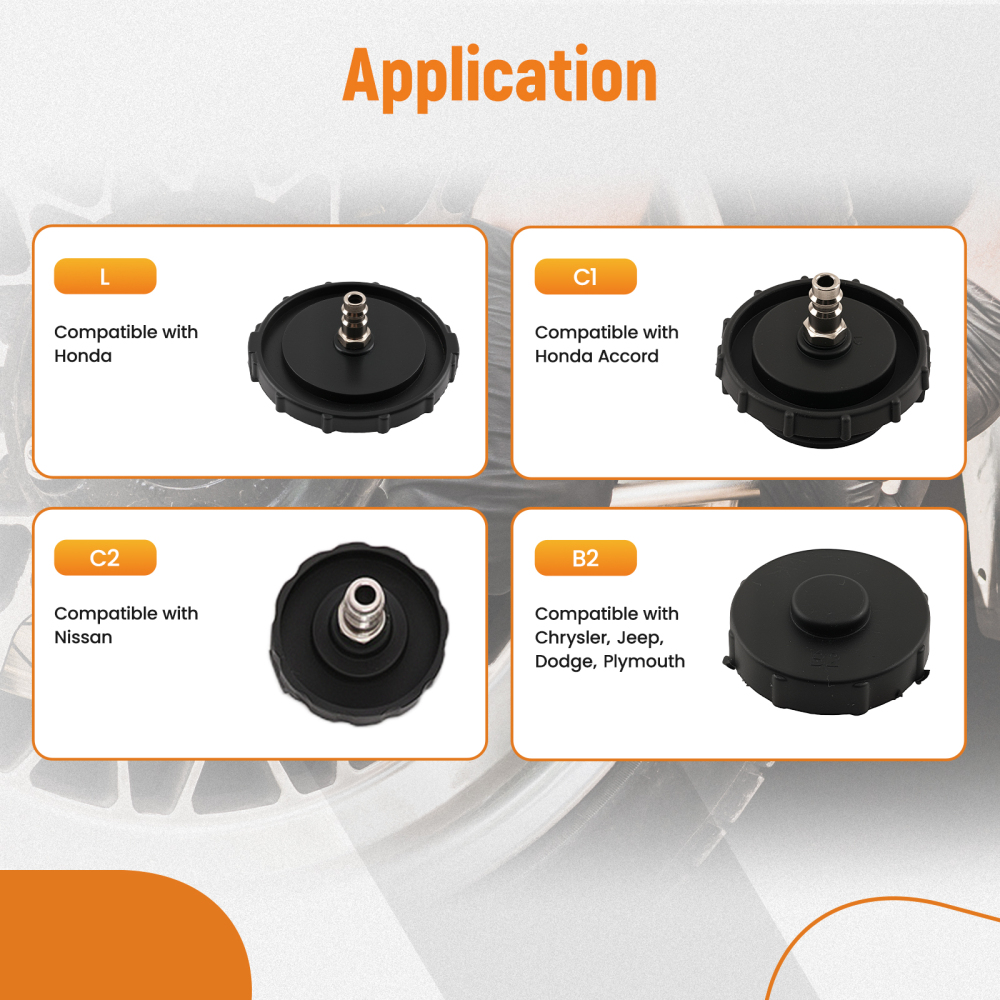 Application

L

Compatible with Honda

C1

Compatible with Honda Accord

C2

Compatible with Nissan

B2

Compatible with Chrysler, Jeep, Dodge, Plymouth