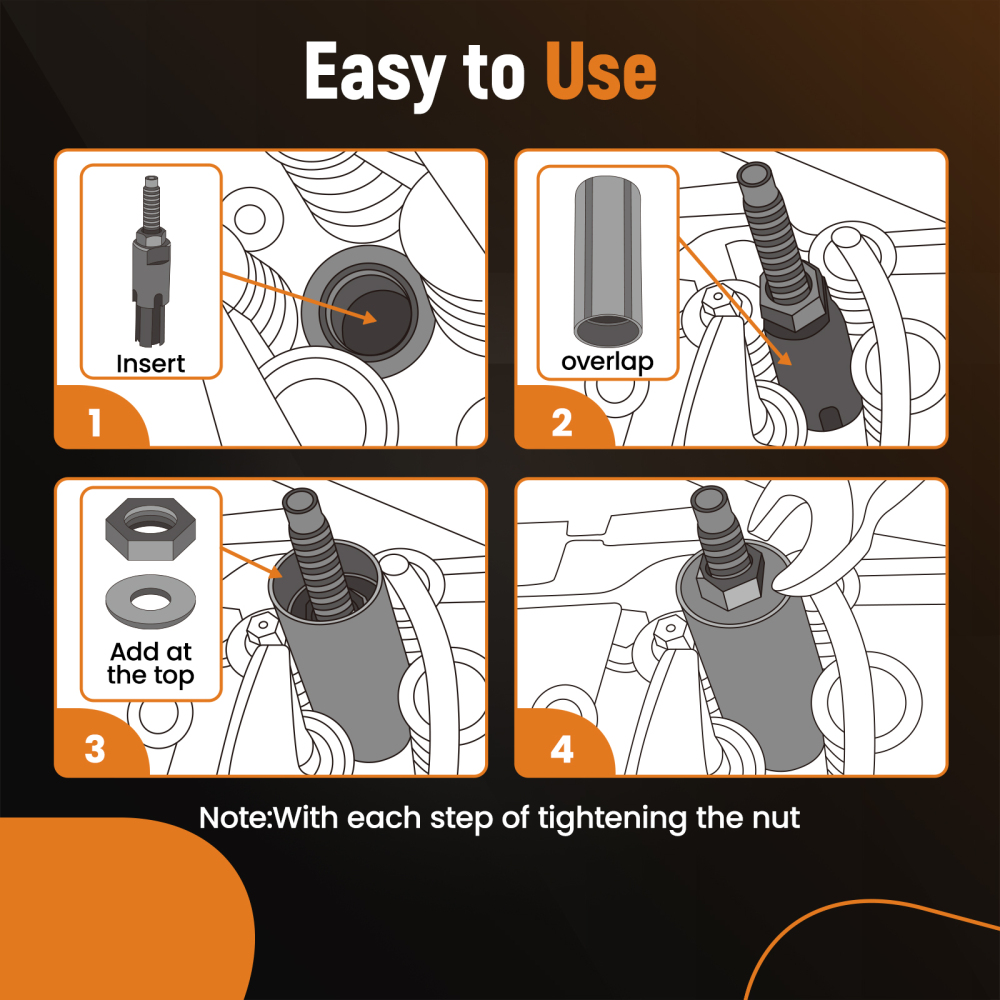 Easy to Use

Insert

1

overlap

2

Add at the top

3

4

Note:With each step of tightening the nut