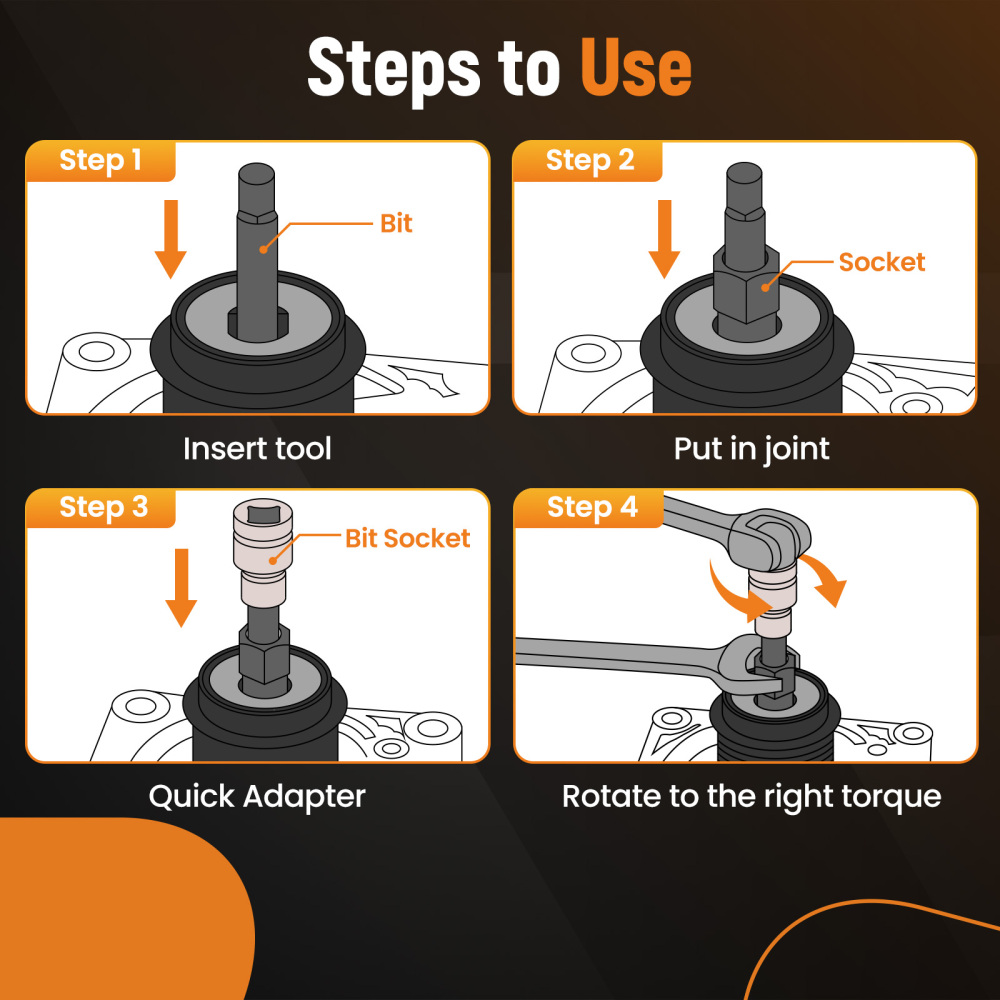 Steps to Use

Step 1

Bit

Insert tool

Step 2

Socket

Put in joint

Step 3

Bit Socket

Quick Adapter

Step 4

Rotate to the right torque