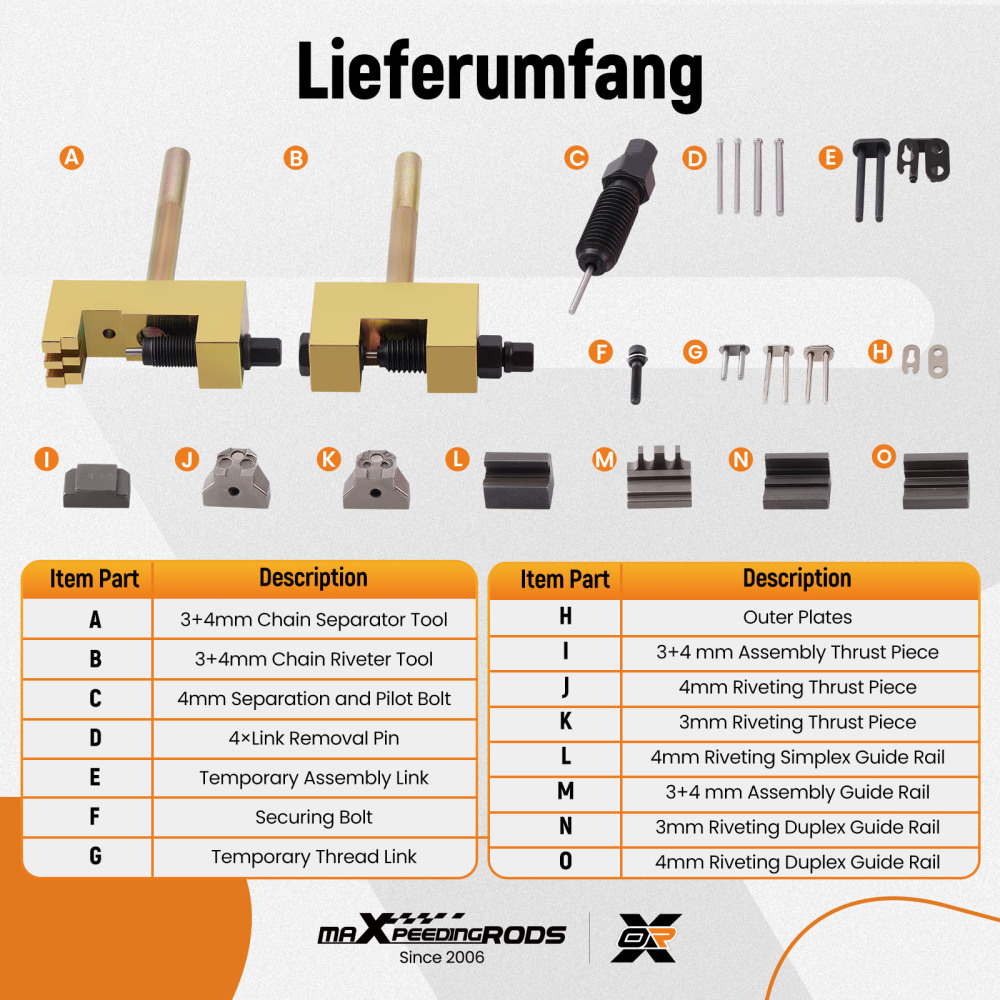 Lieferumfang

A B C D E F G H I J K L M N O

| Item Part | Description |
|---|---|
| A | 3+4mm Chain Separator Tool |
| B | 3+4mm Chain Riveter Tool |
| C | 4mm Separation and Pilot Bolt |
| D | 4×Link Removal Pin |
| E | Temporary Assembly Link |
| F | Securing Bolt |
| G | Temporary Thread Link |

| Item Part | Description |
|---|---|
| H | Outer Plates |
| I | 3+4 mm Assembly Thrust Piece |
| J | 4mm Riveting Thrust Piece |
| K | 3mm Riveting Thrust Piece |
| L | 4mm Riveting Simplex Guide Rail |
| M | 3+4 mm Assembly Guide Rail |
| N | 3mm Riveting Duplex Guide Rail |
| O | 4mm Riveting Duplex Guide Rail |

maXpeedingRODS
Since 2006