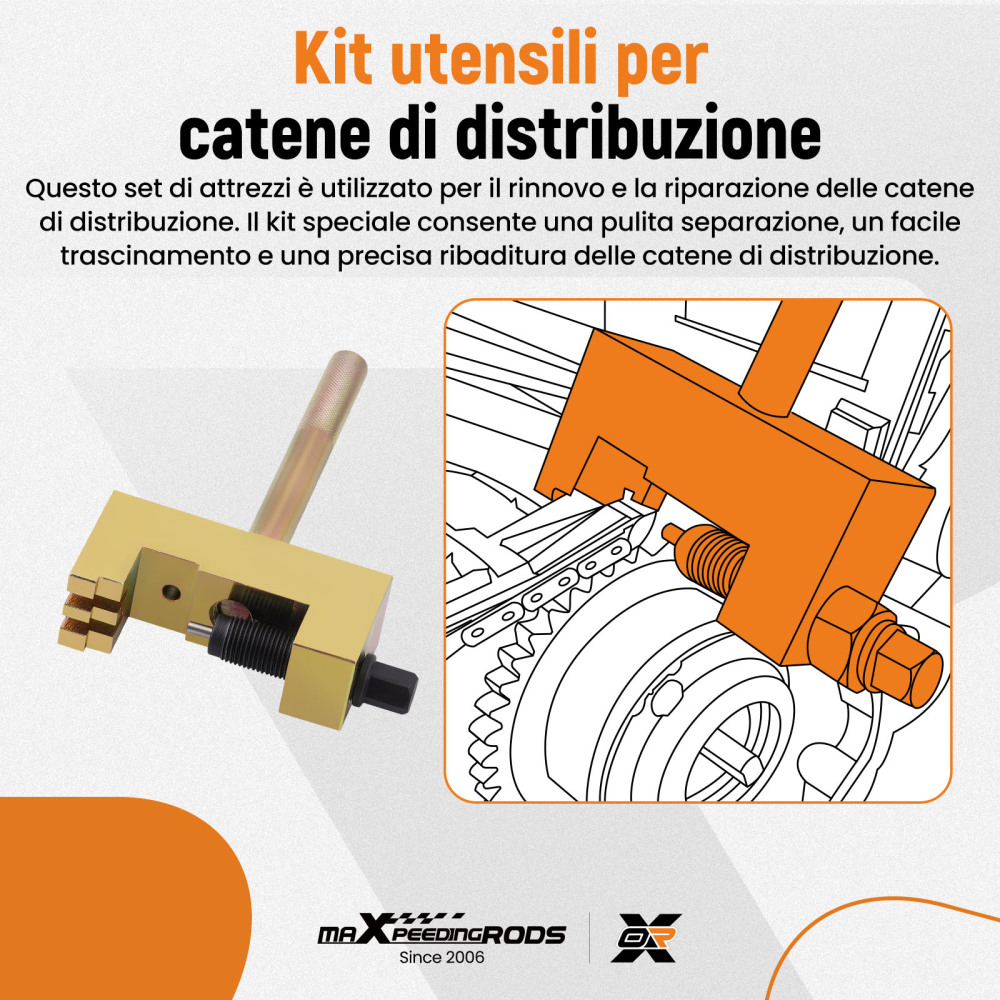 Kit utensili per
catene di distribuzione

Questo set di attrezzi è utilizzato per il rinnovo e la riparazione delle catene di distribuzione. Il kit speciale consente una pulita separazione, un facile trascinamento e una precisa ribaditura delle catene di distribuzione.

maXpeedingRODS
Since 2006