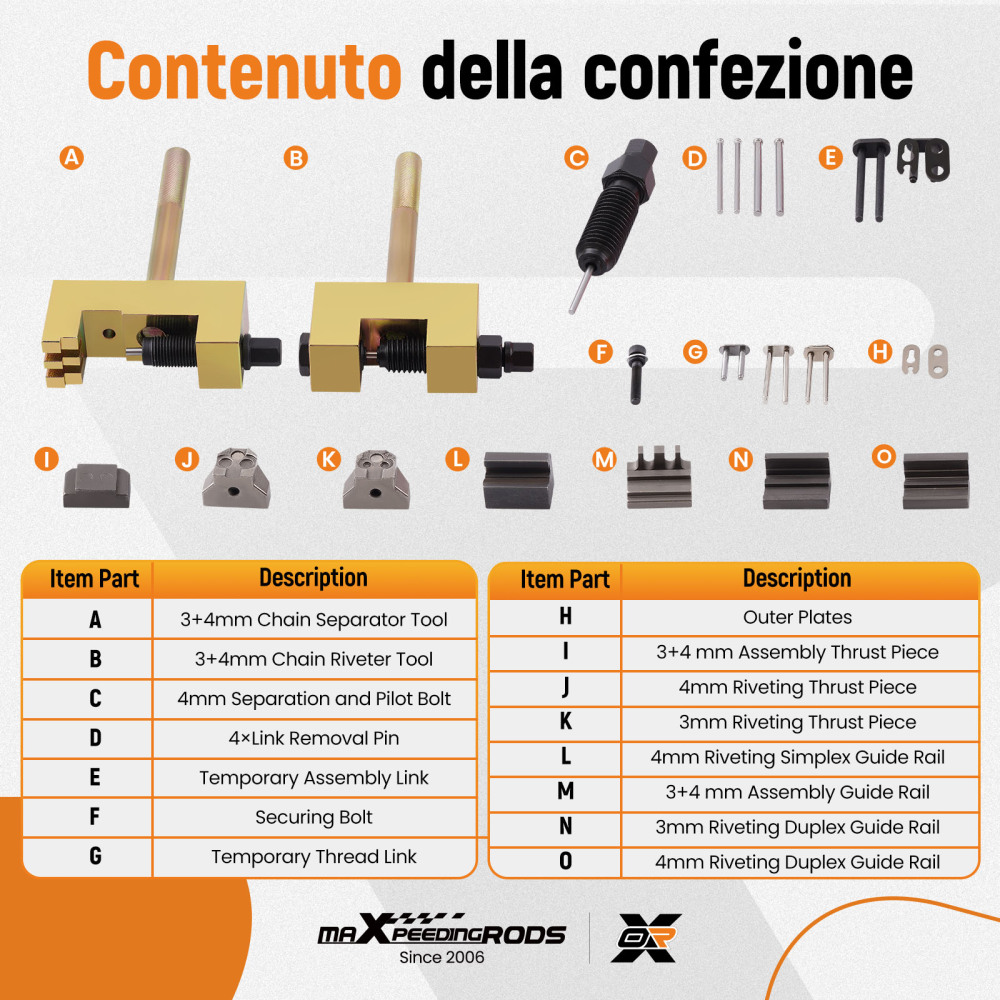 Contenuto della confezione

A B C D E F G H I J K L M N O

| Item Part | Description |
|---|---|
| A | 3+4mm Chain Separator Tool |
| B | 3+4mm Chain Riveter Tool |
| C | 4mm Separation and Pilot Bolt |
| D | 4×Link Removal Pin |
| E | Temporary Assembly Link |
| F | Securing Bolt |
| G | Temporary Thread Link |

| Item Part | Description |
|---|---|
| H | Outer Plates |
| I | 3+4 mm Assembly Thrust Piece |
| J | 4mm Riveting Thrust Piece |
| K | 3mm Riveting Thrust Piece |
| L | 4mm Riveting Simplex Guide Rail |
| M | 3+4 mm Assembly Guide Rail |
| N | 3mm Riveting Duplex Guide Rail |
| O | 4mm Riveting Duplex Guide Rail |

maXpeedingRODS
Since 2006
OR