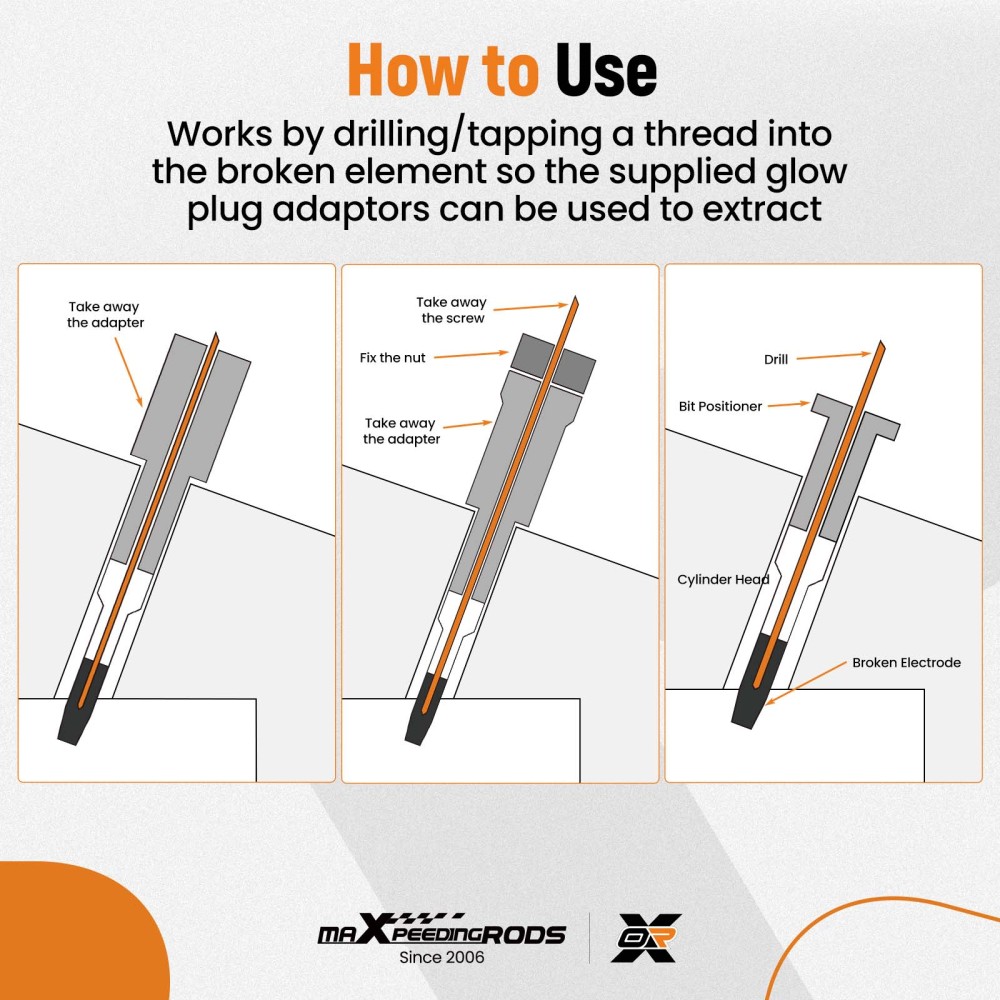 How to Use

Works by drilling/tapping a thread into the broken element so the supplied glow plug adaptors can be used to extract

Take away the adapter

Take away the screw

Fix the nut

Take away the adapter

Drill

Bit Positioner

Cylinder Head

Broken Electrode

maXpeedingRODS
Since 2006