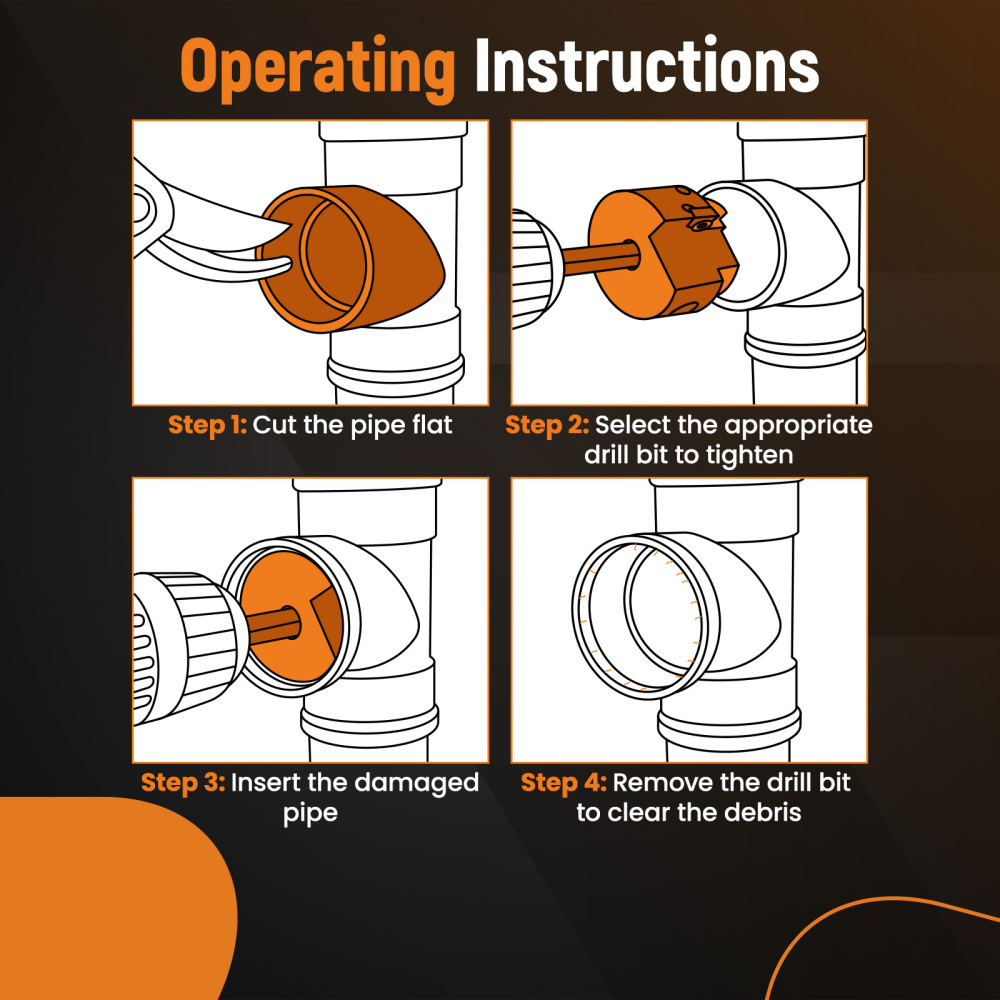 Operating Instructions

Step 1: Cut the pipe flat

Step 2: Select the appropriate drill bit to tighten

Step 3: Insert the damaged pipe

Step 4: Remove the drill bit to clear the debris