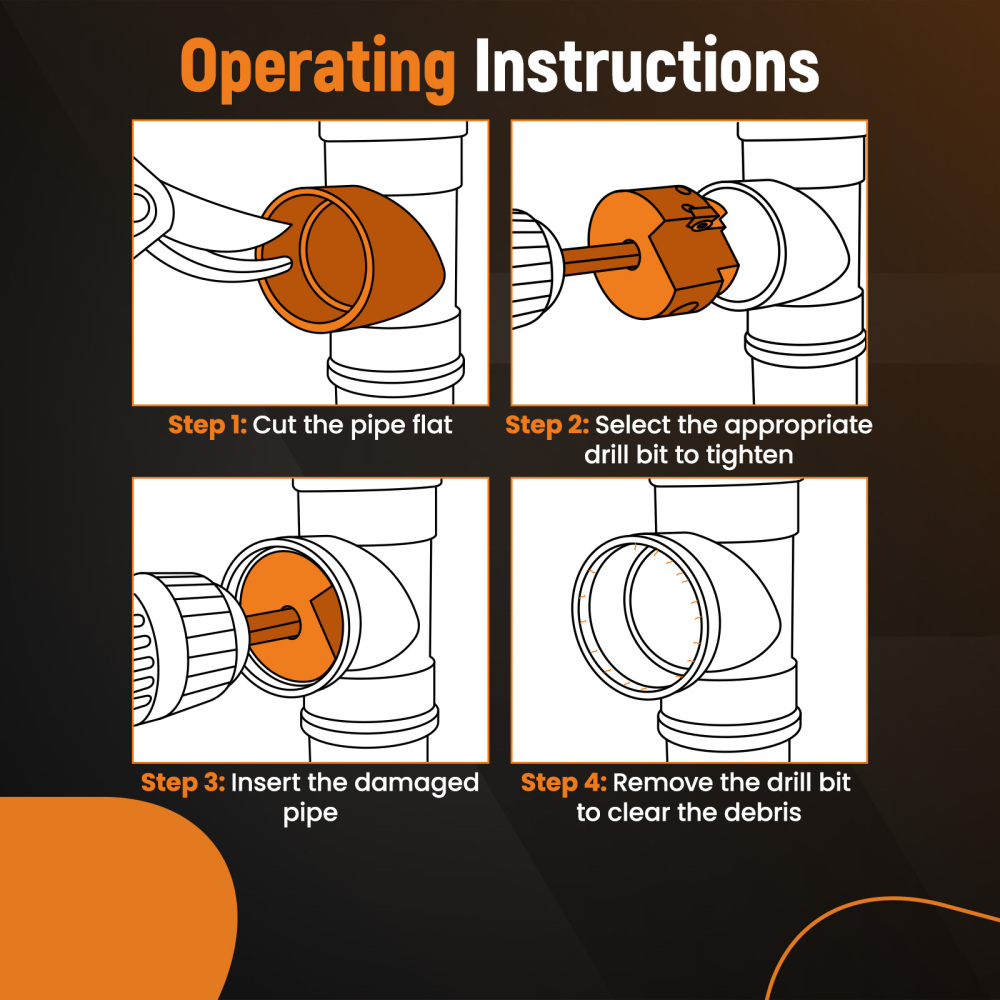 Operating Instructions

Step 1: Cut the pipe flat

Step 2: Select the appropriate drill bit to tighten

Step 3: Insert the damaged pipe

Step 4: Remove the drill bit to clear the debris